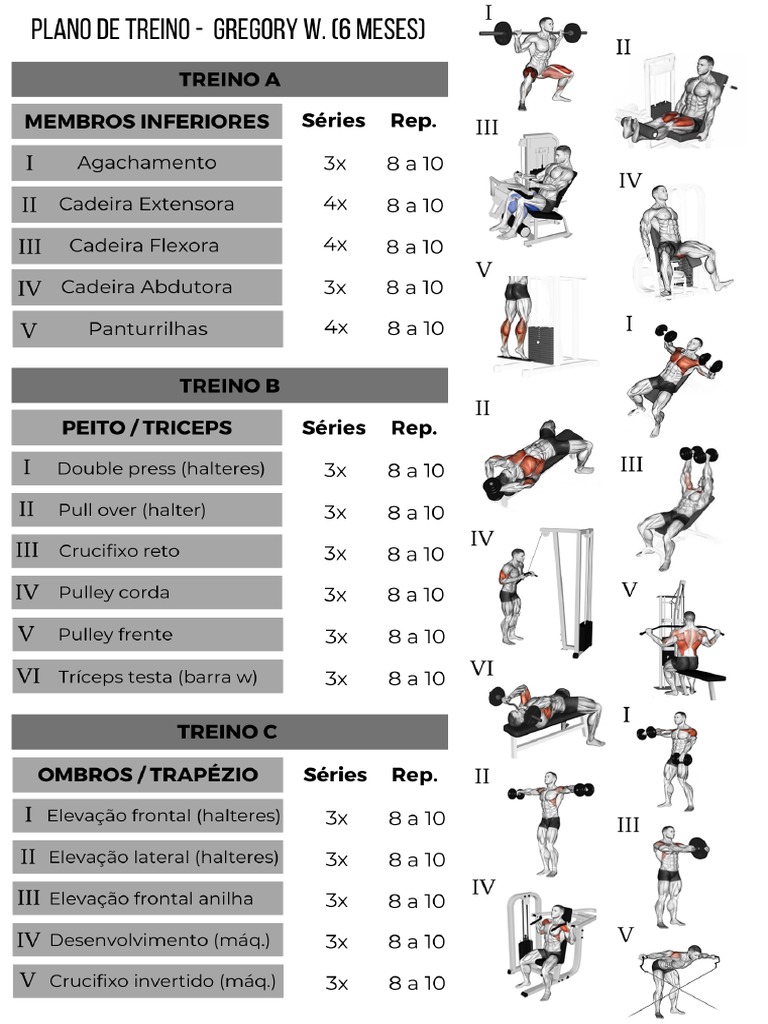 PLANO DE TREINO - GREGORY W. (6 MESES)

TREINO A

| MEMBROS INFERIORES | Séries | Rep. |
|---|---|---|
| I Agachamento | 3x | 8 a 10 |
| II Cadeira Extensora | 4x | 8 a 10 |
| III Cadeira Flexora | 4x | 8 a 10 |
| IV Cadeira Abdutora | 3x | 8 a 10 |
| V Panturrilhas | 4x | 8 a 10 |

TREINO B

| PEITO / TRICEPS | Séries | Rep. |
|---|---|---|
| I Double press (halteres) | 3x | 8 a 10 |
| II Pull over (halter) | 3x | 8 a 10 |
| III Crucifixo reto | 3x | 8 a 10 |
| IV Pulley corda | 3x | 8 a 10 |
| V Pulley frente | 3x | 8 a 10 |
| VI Tríceps testa (barra w) | 3x | 8 a 10 |

TREINO C

| OMBROS / TRAPÉZIO | Séries | Rep. |
|---|---|---|
| I Elevação frontal (halteres) | 3x | 8 a 10 |
| II Elevação lateral (halteres) | 3x | 8 a 10 |
| III Elevação frontal anilha | 3x | 8 a 10 |
| IV Desenvolvimento (máq.) | 3x | 8 a 10 |
| V Crucifixo invertido (máq.) | 3x | 8 a 10 |

I
II
III
IV
V
I
II
III
IV
V
VI
I
II
III
IV
V