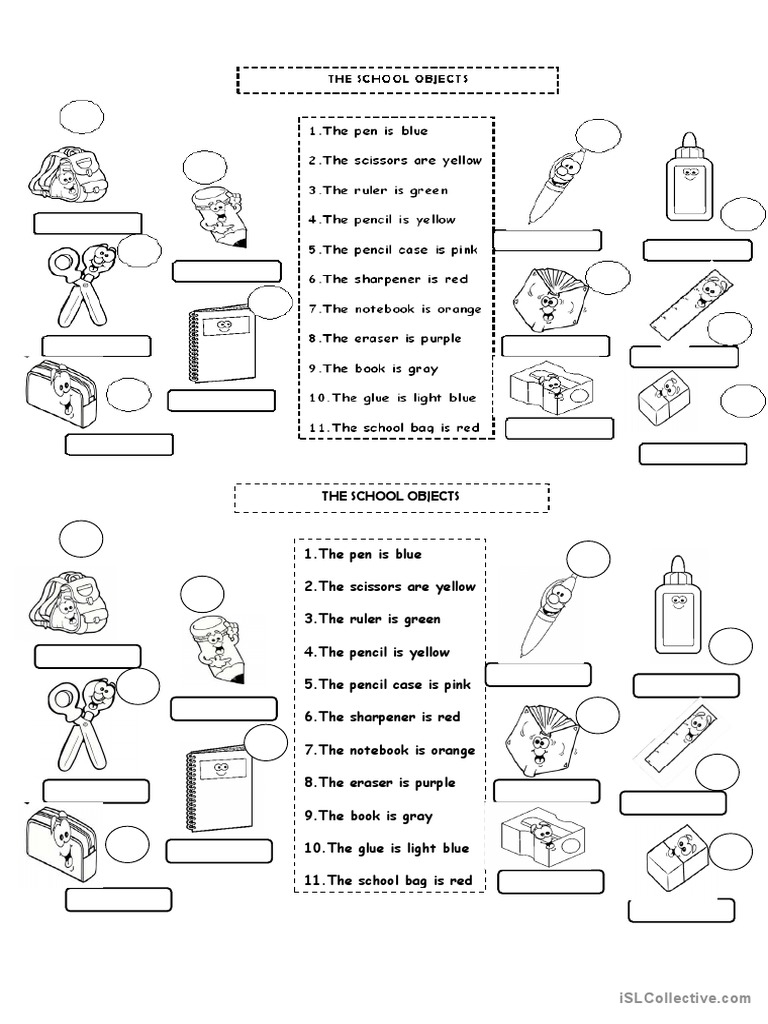 THE SCHOOL OBJECTS

1.The pen is blue
2.The scissors are yellow
3.The ruler is green
4.The pencil is yellow
5.The pencil case is pink
6.The sharpener is red
7.The notebook is orange
8.The eraser is purple
9.The book is gray
10.The glue is light blue
11.The school bag is red

THE SCHOOL OBJECTS

1.The pen is blue
2.The scissors are yellow
3.The ruler is green
4.The pencil is yellow
5.The pencil case is pink
6.The sharpener is red
7.The notebook is orange
8.The eraser is purple
9.The book is gray
10.The glue is light blue
11.The school bag is red

iSLCollective.com