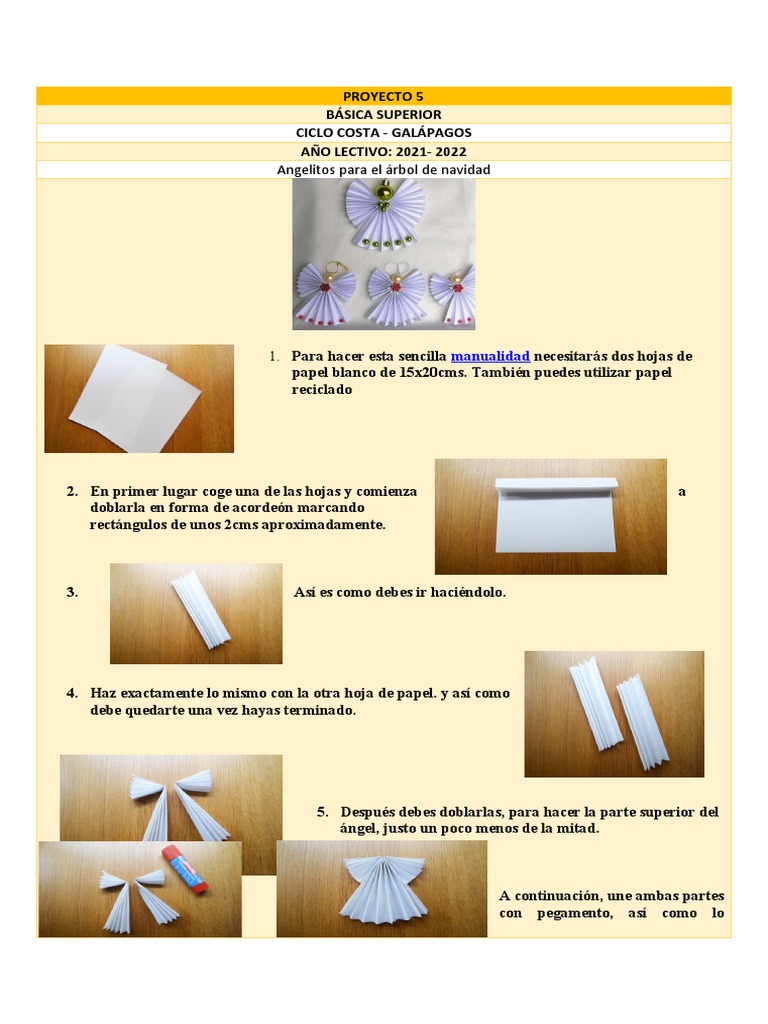 PROYECTO 5
BÁSICA SUPERIOR
CICLO COSTA - GALÁPAGOS
AÑO LECTIVO: 2021- 2022
Angelitos para el árbol de navidad

1. Para hacer esta sencilla manualidad necesitarás dos hojas de papel blanco de 15x20cms. También puedes utilizar papel reciclado

2. En primer lugar coge una de las hojas y comienza a doblarla en forma de acordeón marcando rectángulos de unos 2cms aproximadamente.

3. Así es como debes ir haciéndolo.

4. Haz exactamente lo mismo con la otra hoja de papel. y así como debe quedarte una vez hayas terminado.

5. Después debes doblarlas, para hacer la parte superior del ángel, justo un poco menos de la mitad.

A continuación, une ambas partes con pegamento, así como lo