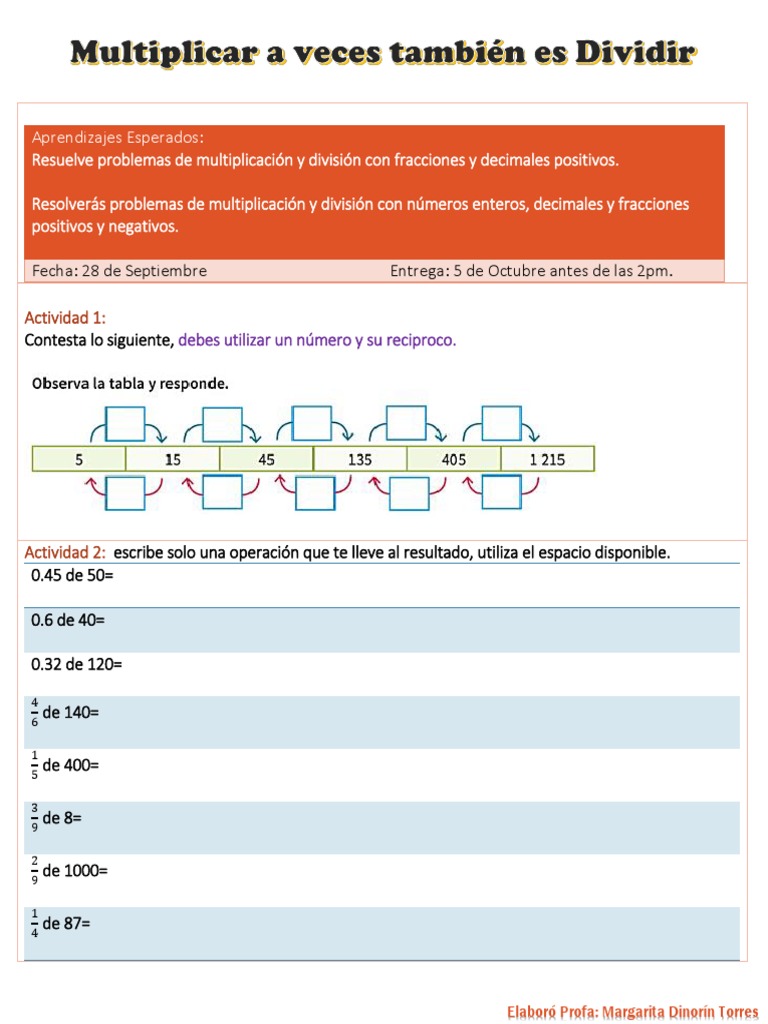 Multiplicar a veces también es Dividir

Aprendizajes Esperados:
Resuelve problemas de multiplicación y división con fracciones y decimales positivos.

Resolverás problemas de multiplicación y división con números enteros, decimales y fracciones positivos y negativos.

Fecha: 28 de Septiembre
Entrega: 5 de Octubre antes de las 2pm.

Actividad 1:
Contesta lo siguiente, debes utilizar un número y su reciproco.

Observa la tabla y responde.

| 5 | 15 | 45 | 135 | 405 | 1 215 |
|---|---|---|---|---|---|

Actividad 2: escribe solo una operación que te lleve al resultado, utiliza el espacio disponible.

0.45 de 50=

0.6 de 40=

0.32 de 120=

$\frac{4}{6}$ de 140=

$\frac{1}{5}$ de 400=

$\frac{3}{9}$ de 8=

$\frac{2}{9}$ de 1000=

$\frac{1}{4}$ de 87=

Elaboró Profa: Margarita Dinorín Torres