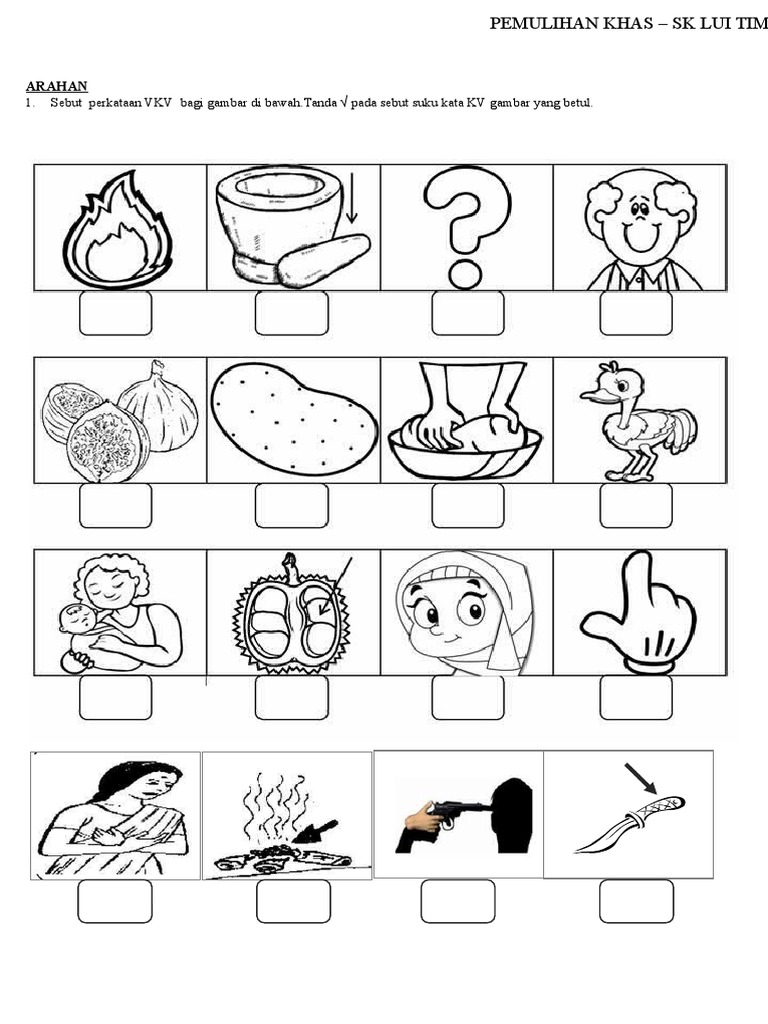 PEMULIHAN KHAS – SK LUI TIM

ARAHAN
1. Sebut perkataan VKV bagi gambar di bawah.Tanda √ pada sebut suku kata KV gambar yang betul.