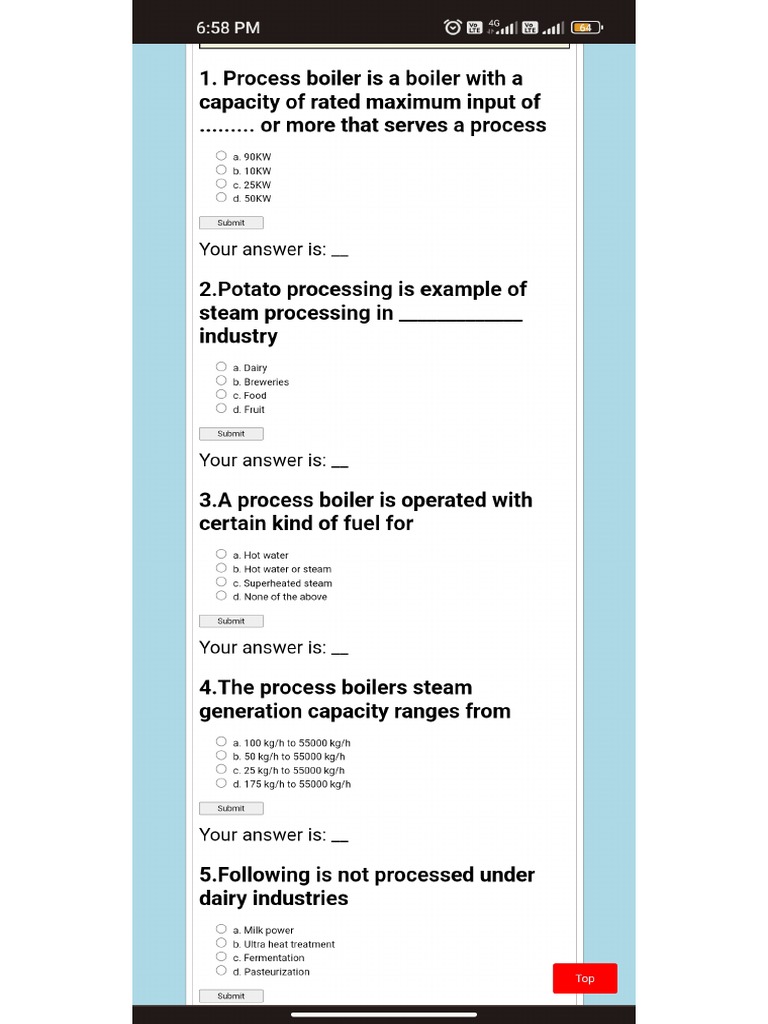 6:58 PM

1. Process boiler is a boiler with a capacity of rated maximum input of ......... or more that serves a process

a. 90KW
b. 10KW
c. 25KW
d. 50KW

Submit

Your answer is: __

2.Potato processing is example of steam processing in ____________ industry

a. Dairy
b. Breweries
c. Food
d. Fruit

Submit

Your answer is: __

3.A process boiler is operated with certain kind of fuel for

a. Hot water
b. Hot water or steam
c. Superheated steam
d. None of the above

Submit

Your answer is: __

4.The process boilers steam generation capacity ranges from

a. 100 kg/h to 55000 kg/h
b. 50 kg/h to 55000 kg/h
c. 25 kg/h to 55000 kg/h
d. 175 kg/h to 55000 kg/h

Submit

Your answer is: __

5.Following is not processed under dairy industries

a. Milk power
b. Ultra heat treatment
c. Fermentation
d. Pasteurization

Submit

Top