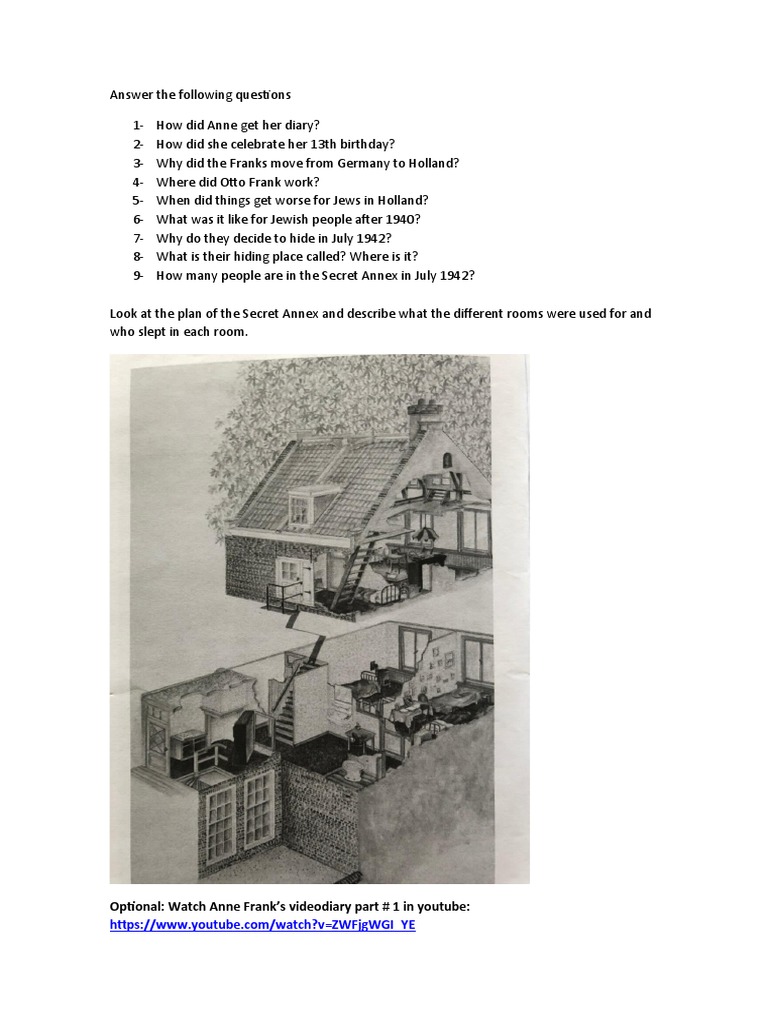 Answer the following questions

1- How did Anne get her diary?
2- How did she celebrate her 13th birthday?
3- Why did the Franks move from Germany to Holland?
4- Where did Otto Frank work?
5- When did things get worse for Jews in Holland?
6- What was it like for Jewish people after 1940?
7- Why do they decide to hide in July 1942?
8- What is their hiding place called? Where is it?
9- How many people are in the Secret Annex in July 1942?

Look at the plan of the Secret Annex and describe what the different rooms were used for and who slept in each room.

Optional: Watch Anne Frank's videodiary part # 1 in youtube: https://www.youtube.com/watch?v=ZWFjgWGI_YE