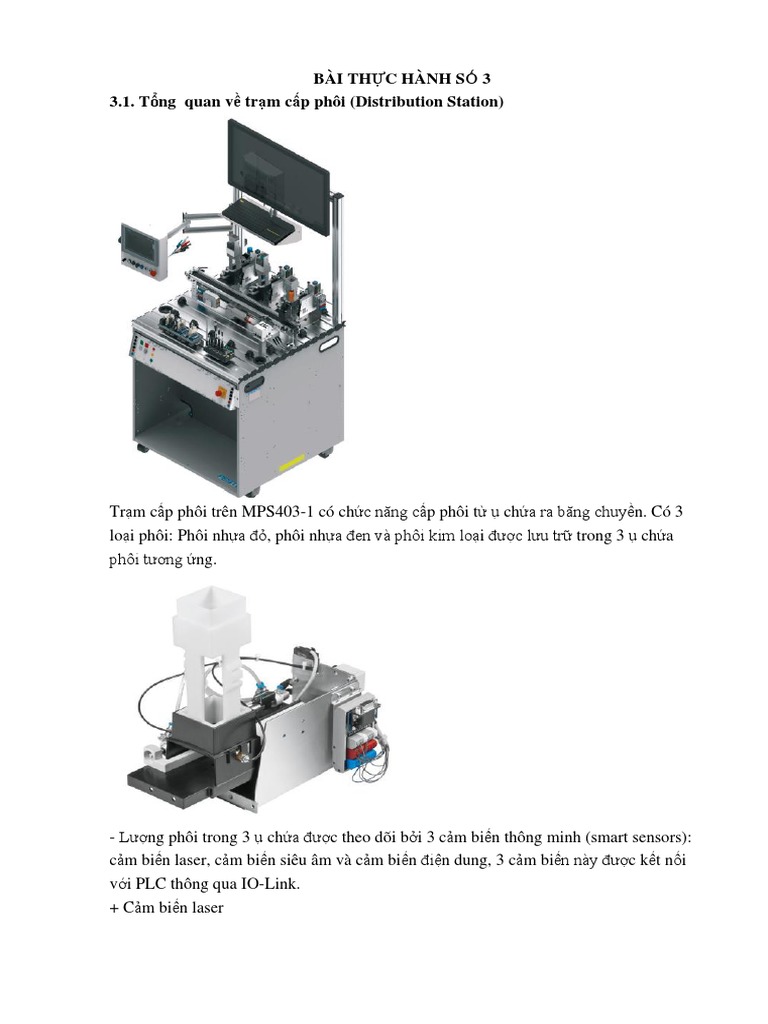 BÀI THỰC HÀNH SỐ 3

3.1. Tổng quan về trạm cấp phôi (Distribution Station)

Trạm cấp phôi trên MPS403-1 có chức năng cấp phôi từ ụ chứa ra băng chuyền. Có 3 loại phôi: Phôi nhựa đỏ, phôi nhựa đen và phôi kim loại được lưu trữ trong 3 ụ chứa phôi tương ứng.

- Lượng phôi trong 3 ụ chứa được theo dõi bởi 3 cảm biến thông minh (smart sensors): cảm biến laser, cảm biến siêu âm và cảm biến điện dung, 3 cảm biến này được kết nối với PLC thông qua IO-Link.
+ Cảm biến laser