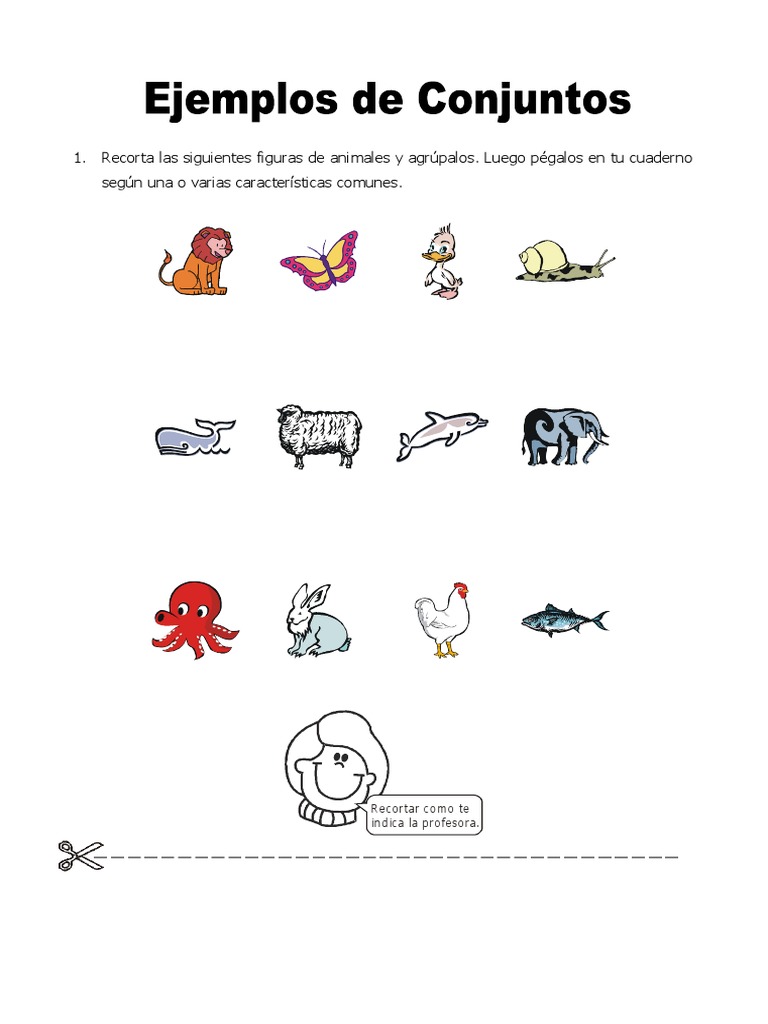 Ejemplos de Conjuntos

1. Recorta las siguientes figuras de animales y agrúpalos. Luego pégalos en tu cuaderno según una o varias características comunes.

Recortar como te indica la profesora.