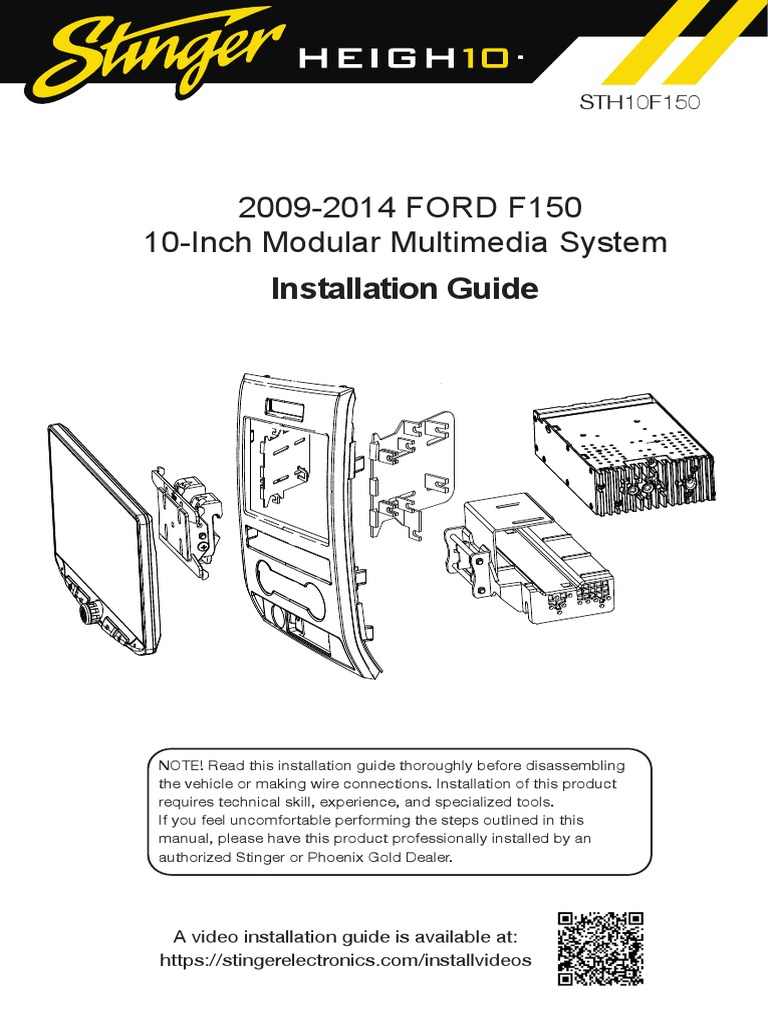 Stinger HEIGH10·

STH10F150

2009-2014 FORD F150
10-Inch Modular Multimedia System

Installation Guide

NOTE! Read this installation guide thoroughly before disassembling the vehicle or making wire connections. Installation of this product requires technical skill, experience, and specialized tools.
If you feel uncomfortable performing the steps outlined in this manual, please have this product professionally installed by an authorized Stinger or Phoenix Gold Dealer.

A video installation guide is available at:
https://stingerelectronics.com/installvideos