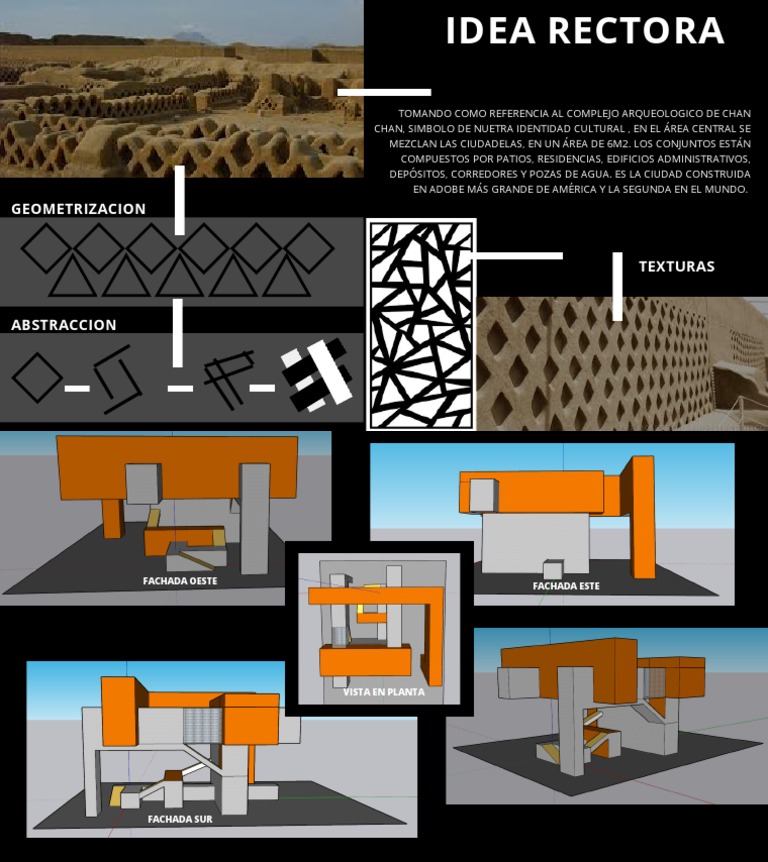 IDEA RECTORA

TOMANDO COMO REFERENCIA AL COMPLEJO ARQUEOLOGICO DE CHAN CHAN, SIMBOLO DE NUETRA IDENTIDAD CULTURAL , EN EL ÁREA CENTRAL SE MEZCLAN LAS CIUDADELAS, EN UN ÁREA DE 6M2. LOS CONJUNTOS ESTÁN COMPUESTOS POR PATIOS, RESIDENCIAS, EDIFICIOS ADMINISTRATIVOS, DEPÓSITOS, CORREDORES Y POZAS DE AGUA. ES LA CIUDAD CONSTRUIDA EN ADOBE MÁS GRANDE DE AMÉRICA Y LA SEGUNDA EN EL MUNDO.

GEOMETRIZACION

ABSTRACCION

TEXTURAS

FACHADA OESTE

FACHADA ESTE

VISTA EN PLANTA

FACHADA SUR