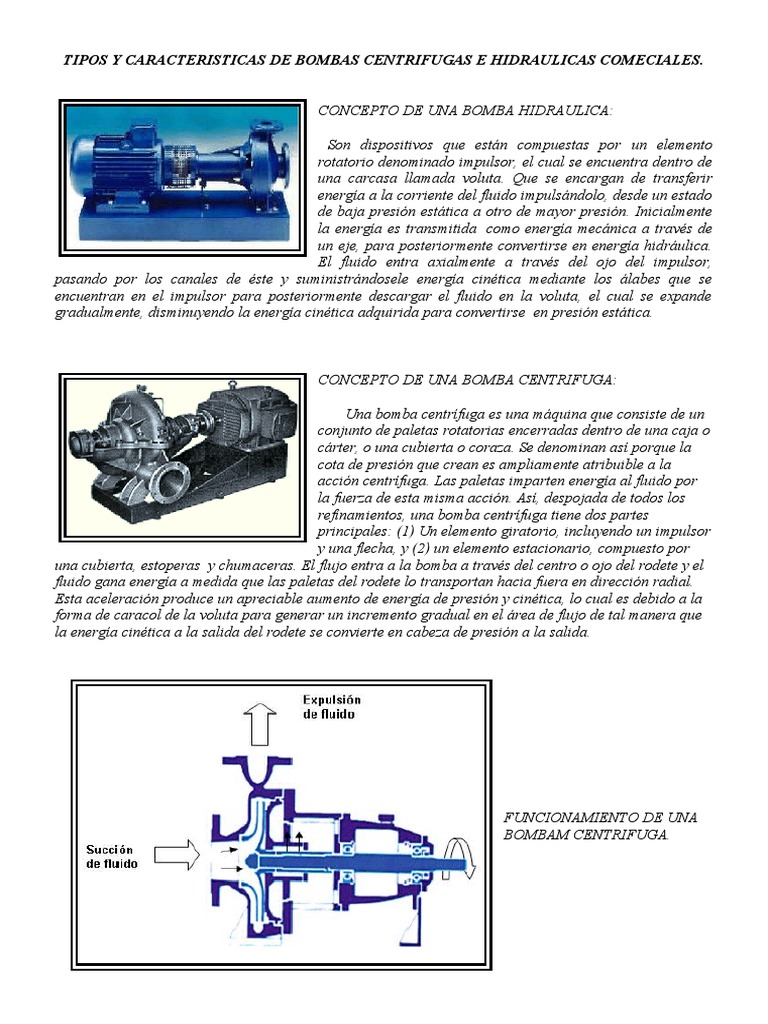 TIPOS Y CARACTERISTICAS DE BOMBAS CENTRIFUGAS E HIDRAULICAS COMECIALES.

CONCEPTO DE UNA BOMBA HIDRAULICA:

Son dispositivos que están compuestas por un elemento rotatorio denominado impulsor, el cual se encuentra dentro de una carcasa llamada voluta. Que se encargan de transferir energía a la corriente del fluido impulsándolo, desde un estado de baja presión estática a otro de mayor presión. Inicialmente la energía es transmitida como energía mecánica a través de un eje, para posteriormente convertirse en energía hidráulica. El fluido entra axialmente a través del ojo del impulsor, pasando por los canales de éste y suministrándosele energía cinética mediante los álabes que se encuentran en el impulsor para posteriormente descargar el fluido en la voluta, el cual se expande gradualmente, disminuyendo la energía cinética adquirida para convertirse en presión estática.

CONCEPTO DE UNA BOMBA CENTRIFUGA:

Una bomba centrífuga es una máquina que consiste de un conjunto de paletas rotatorias encerradas dentro de una caja o cárter, o una cubierta o coraza. Se denominan así porque la cota de presión que crean es ampliamente atribuible a la acción centrífuga. Las paletas imparten energía al fluido por la fuerza de esta misma acción. Así, despojada de todos los refinamientos, una bomba centrífuga tiene dos partes principales: (1) Un elemento giratorio, incluyendo un impulsor y una flecha, y (2) un elemento estacionario, compuesto por una cubierta, estoperas y chumaceras. El flujo entra a la bomba a través del centro o ojo del rodete y el fluido gana energía a medida que las paletas del rodete lo transportan hacia fuera en dirección radial. Esta aceleración produce un apreciable aumento de energía de presión y cinética, lo cual es debido a la forma de caracol de la voluta para generar un incremento gradual en el área de flujo de tal manera que la energía cinética a la salida del rodete se convierte en cabeza de presión a la salida.

Expulsión de fluido

Succión de fluido

FUNCIONAMIENTO DE UNA BOMBAM CENTRIFUGA.