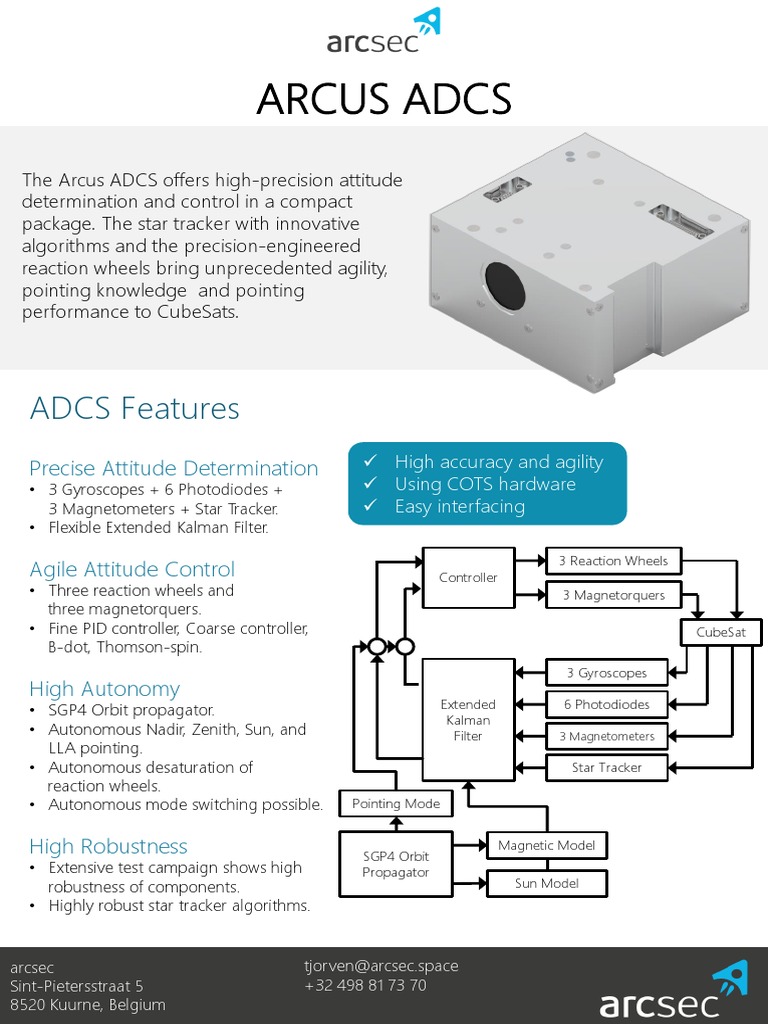 arcsec

ARCUS ADCS

The Arcus ADCS offers high-precision attitude determination and control in a compact package. The star tracker with innovative algorithms and the precision-engineered reaction wheels bring unprecedented agility, pointing knowledge and pointing performance to CubeSats.

ADCS Features

Precise Attitude Determination
• 3 Gyroscopes + 6 Photodiodes + 3 Magnetometers + Star Tracker.
• Flexible Extended Kalman Filter.

Agile Attitude Control
• Three reaction wheels and three magnetorquers.
• Fine PID controller, Coarse controller, B-dot, Thomson-spin.

High Autonomy
• SGP4 Orbit propagator.
• Autonomous Nadir, Zenith, Sun, and LLA pointing.
• Autonomous desaturation of reaction wheels.
• Autonomous mode switching possible.

High Robustness
• Extensive test campaign shows high robustness of components.
• Highly robust star tracker algorithms.

✓ High accuracy and agility
✓ Using COTS hardware
✓ Easy interfacing

Controller
3 Reaction Wheels
3 Magnetorquers
CubeSat
3 Gyroscopes
6 Photodiodes
3 Magnetometers
Star Tracker
Extended Kalman Filter
Pointing Mode
SGP4 Orbit Propagator
Magnetic Model
Sun Model

arcsec
Sint-Pietersstraat 5
8520 Kuurne, Belgium

tjorven@arcsec.space
+32 498 81 73 70

arcsec