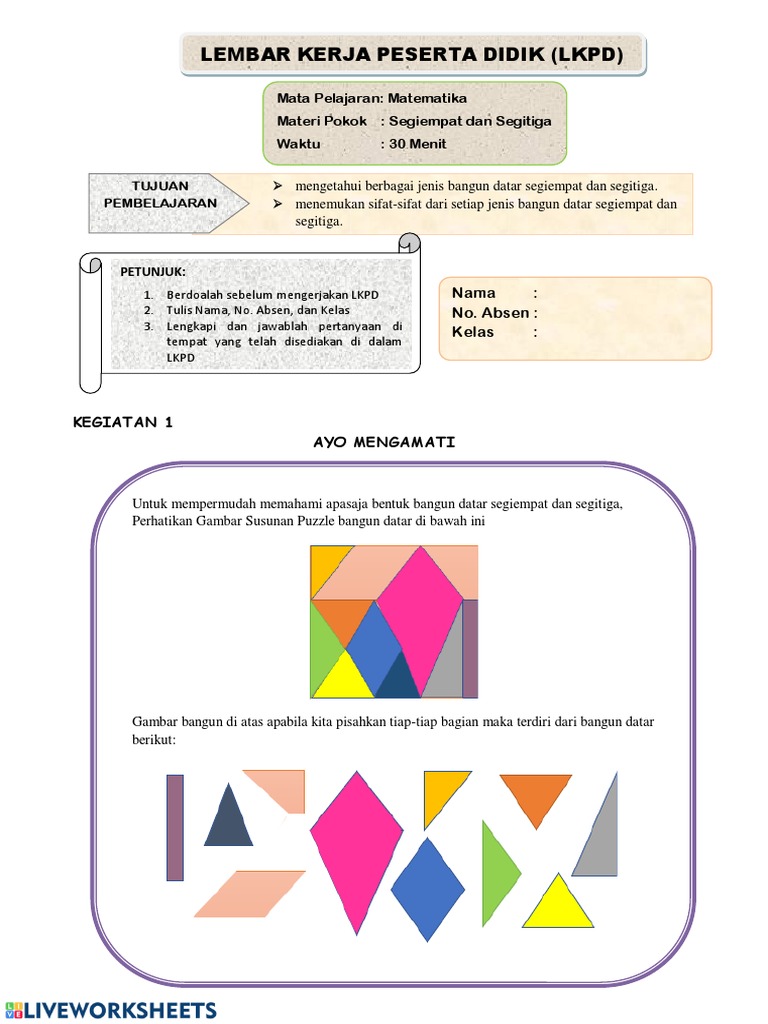 LEMBAR KERJA PESERTA DIDIK (LKPD)

Mata Pelajaran: Matematika
Materi Pokok : Segiempat dan Segitiga
Waktu : 30 Menit

TUJUAN PEMBELAJARAN

➢ mengetahui berbagai jenis bangun datar segiempat dan segitiga.
➢ menemukan sifat-sifat dari setiap jenis bangun datar segiempat dan segitiga.

PETUNJUK:

1. Berdoalah sebelum mengerjakan LKPD
2. Tulis Nama, No. Absen, dan Kelas
3. Lengkapi dan jawablah pertanyaan di tempat yang telah disediakan di dalam LKPD

Nama :
No. Absen :
Kelas :

KEGIATAN 1

AYO MENGAMATI

Untuk mempermudah memahami apasaja bentuk bangun datar segiempat dan segitiga, Perhatikan Gambar Susunan Puzzle bangun datar di bawah ini

Gambar bangun di atas apabila kita pisahkan tiap-tiap bagian maka terdiri dari bangun datar berikut:

LIVEWORKSHEETS