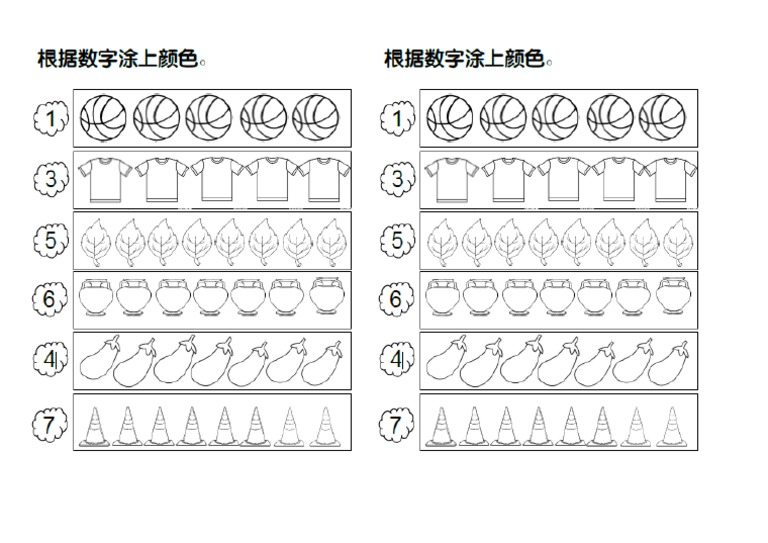 根据数字涂上颜色。

1

3

5

6

4

7

根据数字涂上颜色。

1

3

5

6

4

7