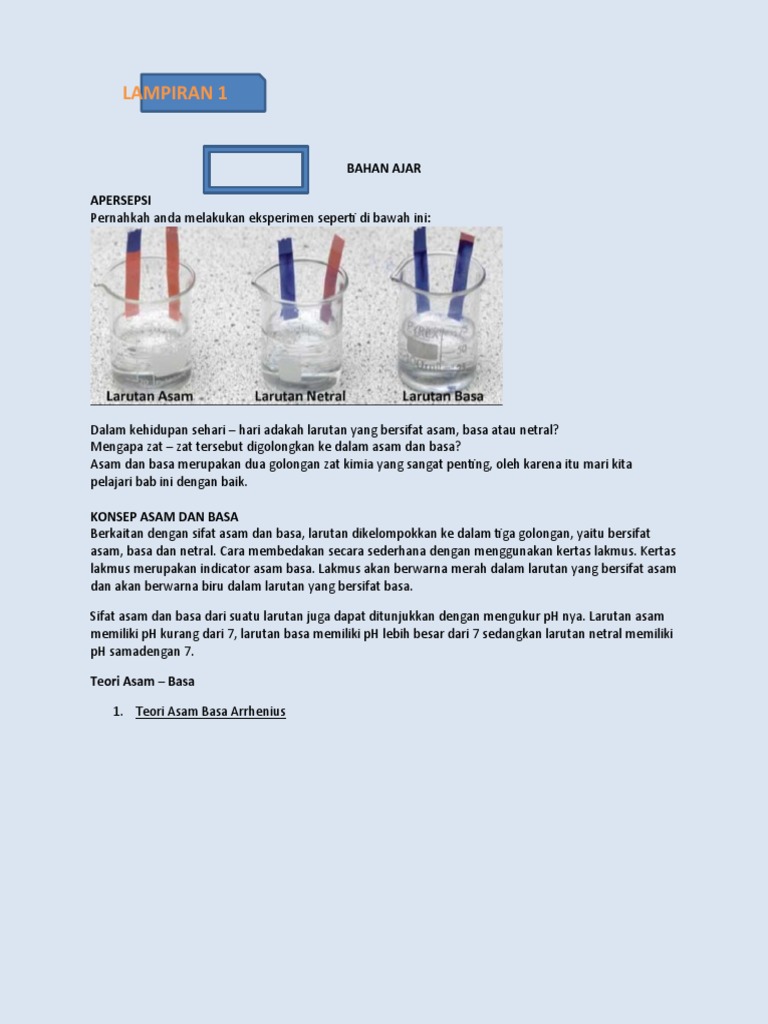 LAMPIRAN 1

BAHAN AJAR

APERSEPSI
Pernahkah anda melakukan eksperimen seperti di bawah ini:

Larutan Asam
Larutan Netral
Larutan Basa

Dalam kehidupan sehari – hari adakah larutan yang bersifat asam, basa atau netral?
Mengapa zat – zat tersebut digolongkan ke dalam asam dan basa?
Asam dan basa merupakan dua golongan zat kimia yang sangat penting, oleh karena itu mari kita pelajari bab ini dengan baik.

KONSEP ASAM DAN BASA
Berkaitan dengan sifat asam dan basa, larutan dikelompokkan ke dalam tiga golongan, yaitu bersifat asam, basa dan netral. Cara membedakan secara sederhana dengan menggunakan kertas lakmus. Kertas lakmus merupakan indicator asam basa. Lakmus akan berwarna merah dalam larutan yang bersifat asam dan akan berwarna biru dalam larutan yang bersifat basa.

Sifat asam dan basa dari suatu larutan juga dapat ditunjukkan dengan mengukur pH nya. Larutan asam memiliki pH kurang dari 7, larutan basa memiliki pH lebih besar dari 7 sedangkan larutan netral memiliki pH samadengan 7.

Teori Asam – Basa

1. Teori Asam Basa Arrhenius