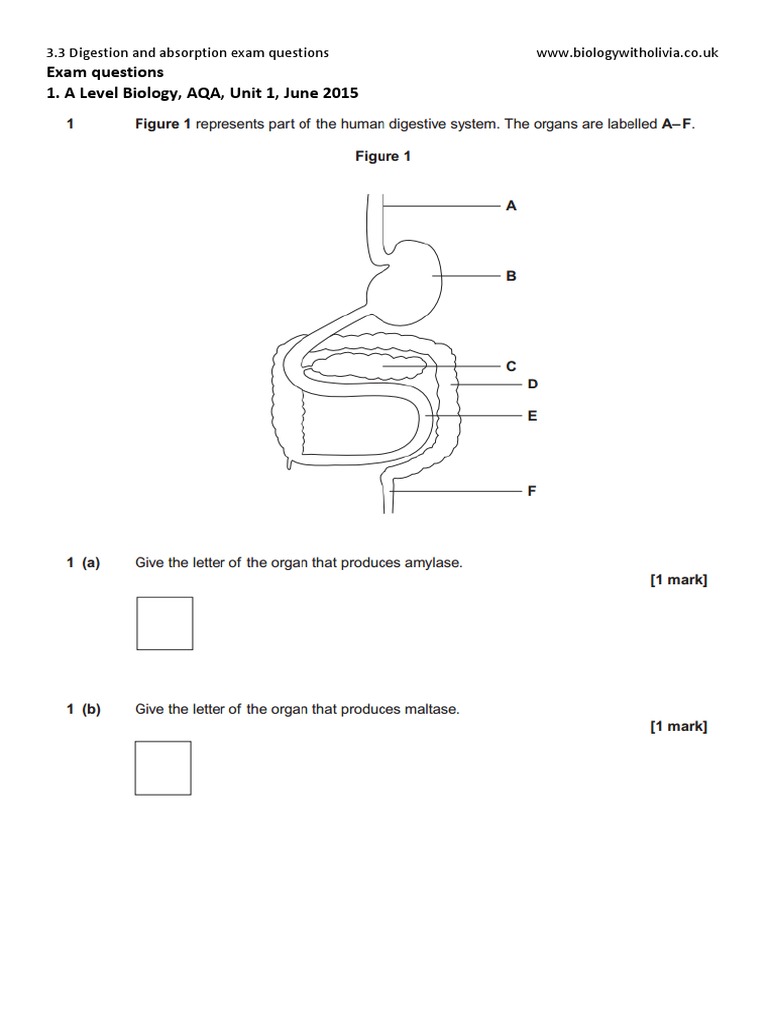 3.3 Digestion and absorption exam questions www.biologywitholivia.co.uk

Exam questions

1. A Level Biology, AQA, Unit 1, June 2015

1 Figure 1 represents part of the human digestive system. The organs are labelled A–F.

Figure 1

A

B

C

D

E

F

1 (a) Give the letter of the organ that produces amylase.

[1 mark]

1 (b) Give the letter of the organ that produces maltase.

[1 mark]