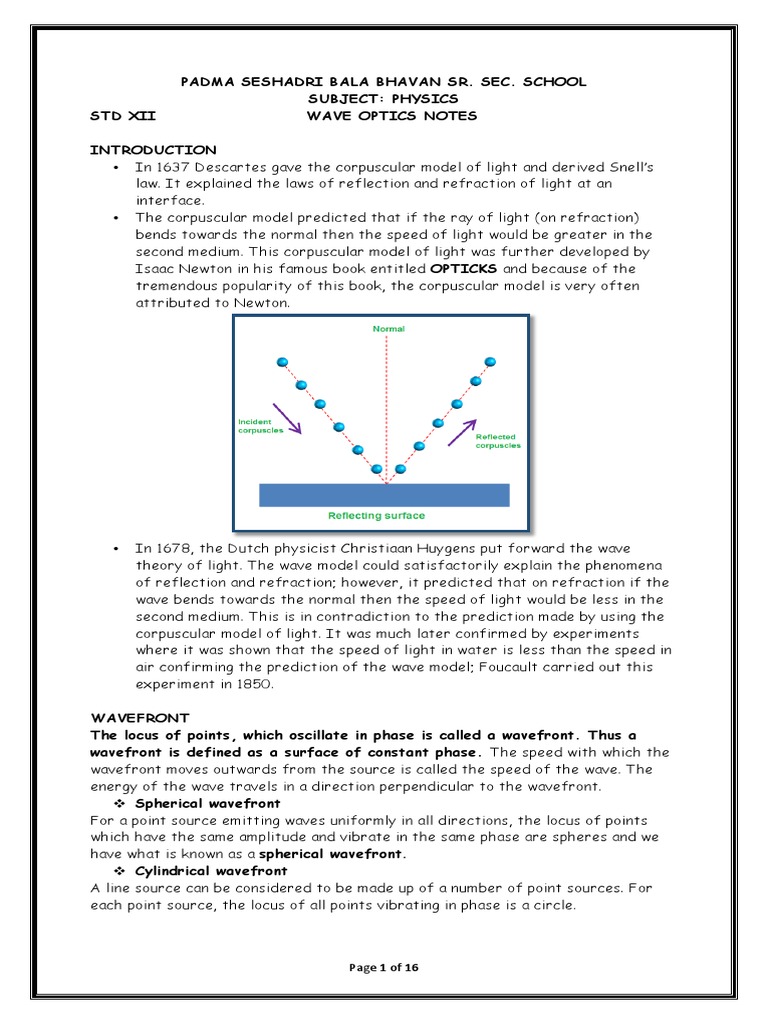 PADMA SESHADRI BALA BHAVAN SR. SEC. SCHOOL
SUBJECT: PHYSICS
STD XII WAVE OPTICS NOTES

INTRODUCTION

• In 1637 Descartes gave the corpuscular model of light and derived Snell's law. It explained the laws of reflection and refraction of light at an interface.
• The corpuscular model predicted that if the ray of light (on refraction) bends towards the normal then the speed of light would be greater in the second medium. This corpuscular model of light was further developed by Isaac Newton in his famous book entitled OPTICKS and because of the tremendous popularity of this book, the corpuscular model is very often attributed to Newton.

Normal
Incident corpuscles
Reflected corpuscles
Reflecting surface

• In 1678, the Dutch physicist Christiaan Huygens put forward the wave theory of light. The wave model could satisfactorily explain the phenomena of reflection and refraction; however, it predicted that on refraction if the wave bends towards the normal then the speed of light would be less in the second medium. This is in contradiction to the prediction made by using the corpuscular model of light. It was much later confirmed by experiments where it was shown that the speed of light in water is less than the speed in air confirming the prediction of the wave model; Foucault carried out this experiment in 1850.

WAVEFRONT

The locus of points, which oscillate in phase is called a wavefront. Thus a wavefront is defined as a surface of constant phase. The speed with which the wavefront moves outwards from the source is called the speed of the wave. The energy of the wave travels in a direction perpendicular to the wavefront.

❖ Spherical wavefront
For a point source emitting waves uniformly in all directions, the locus of points which have the same amplitude and vibrate in the same phase are spheres and we have what is known as a spherical wavefront.

❖ Cylindrical wavefront
A line source can be considered to be made up of a number of point sources. For each point source, the locus of all points vibrating in phase is a circle.

Page 1 of 16