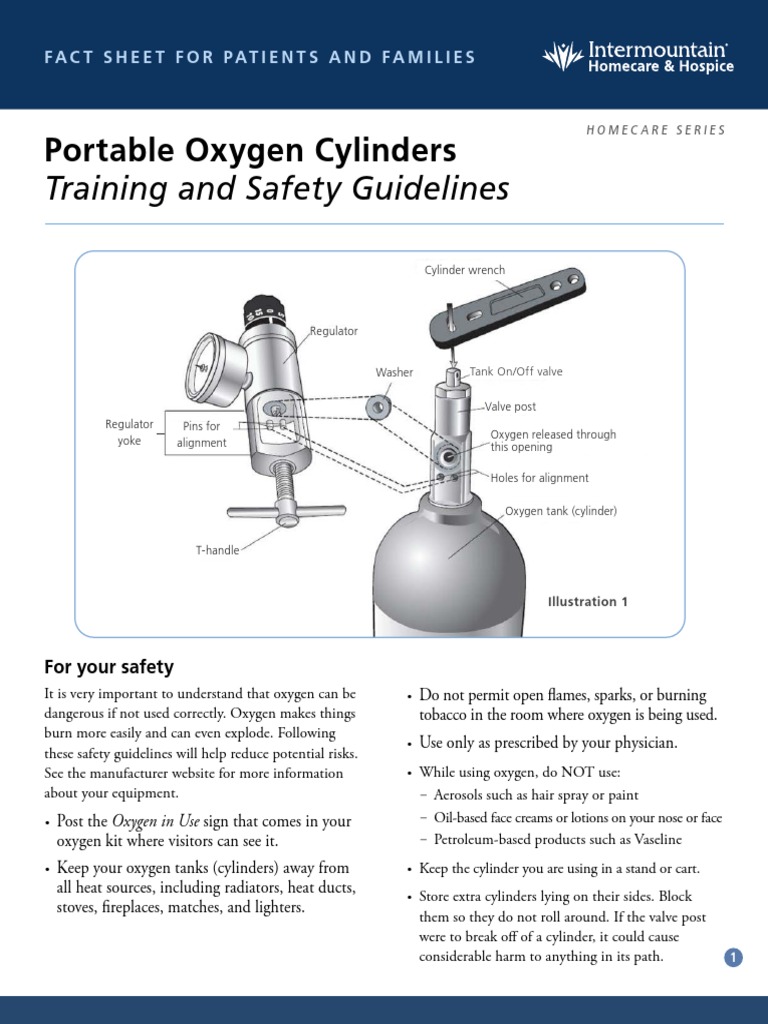 FACT SHEET FOR PATIENTS AND FAMILIES

Intermountain Homecare & Hospice

HOMECARE SERIES

Portable Oxygen Cylinders
Training and Safety Guidelines

Cylinder wrench

Regulator

Washer

Tank On/Off valve

Valve post

Regulator yoke

Pins for alignment

Oxygen released through this opening

Holes for alignment

Oxygen tank (cylinder)

T-handle

Illustration 1

For your safety

It is very important to understand that oxygen can be dangerous if not used correctly. Oxygen makes things burn more easily and can even explode. Following these safety guidelines will help reduce potential risks. See the manufacturer website for more information about your equipment.

• Post the Oxygen in Use sign that comes in your oxygen kit where visitors can see it.

• Keep your oxygen tanks (cylinders) away from all heat sources, including radiators, heat ducts, stoves, fireplaces, matches, and lighters.

• Do not permit open flames, sparks, or burning tobacco in the room where oxygen is being used.

• Use only as prescribed by your physician.

• While using oxygen, do NOT use:
– Aerosols such as hair spray or paint
– Oil-based face creams or lotions on your nose or face
– Petroleum-based products such as Vaseline

• Keep the cylinder you are using in a stand or cart.

• Store extra cylinders lying on their sides. Block them so they do not roll around. If the valve post were to break off of a cylinder, it could cause considerable harm to anything in its path.

1