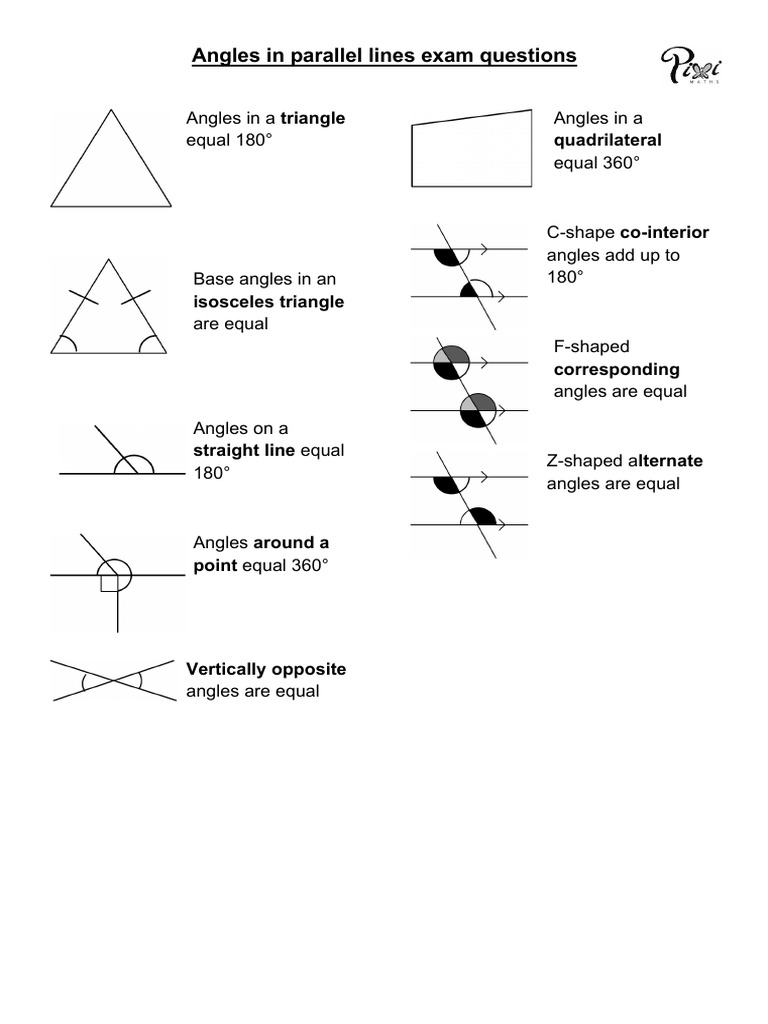 Angles in parallel lines exam questions

Pixi MATHS

Angles in a triangle equal 180°

Base angles in an isosceles triangle are equal

Angles on a straight line equal 180°

Angles around a point equal 360°

Vertically opposite angles are equal

Angles in a quadrilateral equal 360°

C-shape co-interior angles add up to 180°

F-shaped corresponding angles are equal

Z-shaped alternate angles are equal