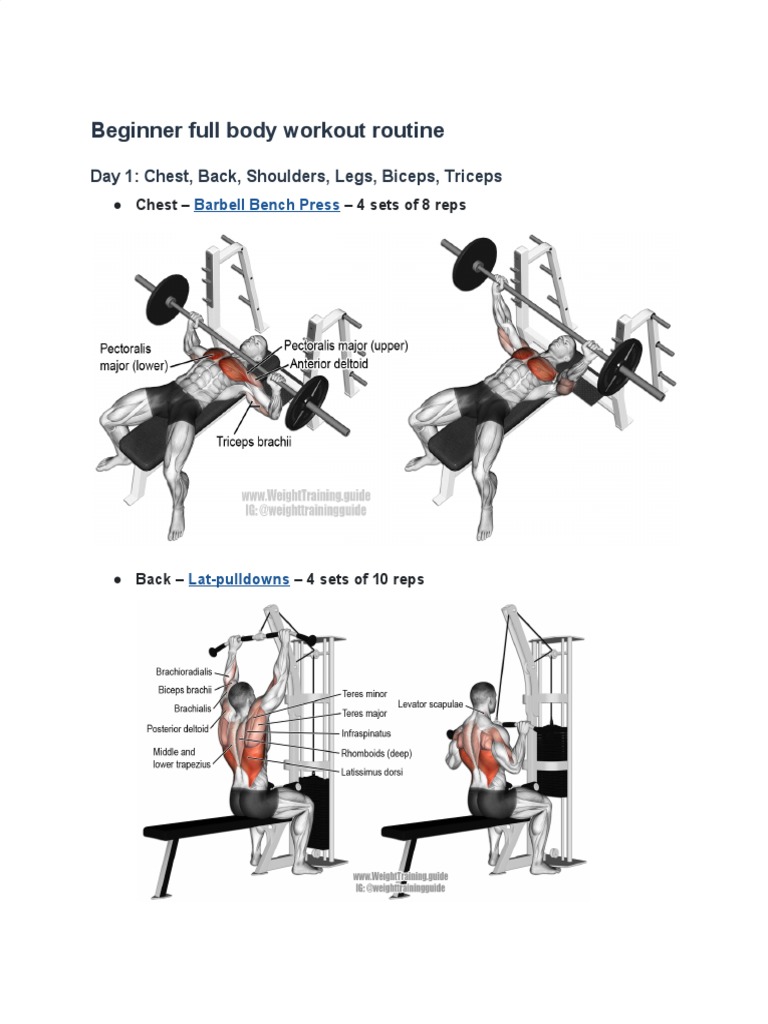 Beginner full body workout routine

Day 1: Chest, Back, Shoulders, Legs, Biceps, Triceps

● Chest – Barbell Bench Press – 4 sets of 8 reps

Pectoralis major (lower)
Pectoralis major (upper)
Anterior deltoid
Triceps brachii

www.WeightTraining.guide
IG: @weighttrainingguide

● Back – Lat-pulldowns – 4 sets of 10 reps

Brachioradialis
Biceps brachii
Brachialis
Posterior deltoid
Middle and lower trapezius
Teres minor
Teres major
Infraspinatus
Rhomboids (deep)
Latissimus dorsi
Levator scapulae

www.WeightTraining.guide
IG: @weighttrainingguide