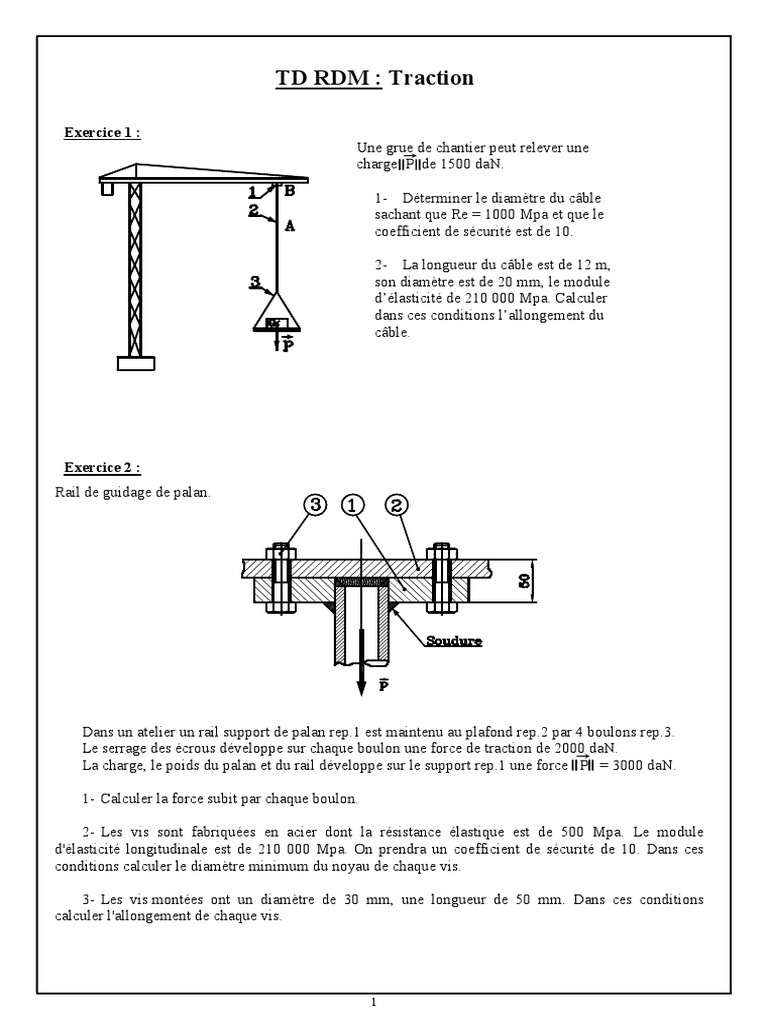 TD RDM : Traction

Exercice 1 :

1 B
2
A
3
$\vec{P}$

Une grue de chantier peut relever une charge $\|\vec{P}\|$ de 1500 daN.

1- Déterminer le diamètre du câble sachant que Re = 1000 Mpa et que le coefficient de sécurité est de 10.

2- La longueur du câble est de 12 m, son diamètre est de 20 mm, le module d'élasticité de 210 000 Mpa. Calculer dans ces conditions l'allongement du câble.

Exercice 2 :

Rail de guidage de palan.

3 1 2
50
Soudure
$\vec{P}$

Dans un atelier un rail support de palan rep.1 est maintenu au plafond rep.2 par 4 boulons rep.3. Le serrage des écrous développe sur chaque boulon une force de traction de 2000 daN. La charge, le poids du palan et du rail développe sur le support rep.1 une force $\|\vec{P}\|$ = 3000 daN.

1- Calculer la force subit par chaque boulon.

2- Les vis sont fabriquées en acier dont la résistance élastique est de 500 Mpa. Le module d'élasticité longitudinale est de 210 000 Mpa. On prendra un coefficient de sécurité de 10. Dans ces conditions calculer le diamètre minimum du noyau de chaque vis.

3- Les vis montées ont un diamètre de 30 mm, une longueur de 50 mm. Dans ces conditions calculer l'allongement de chaque vis.

1