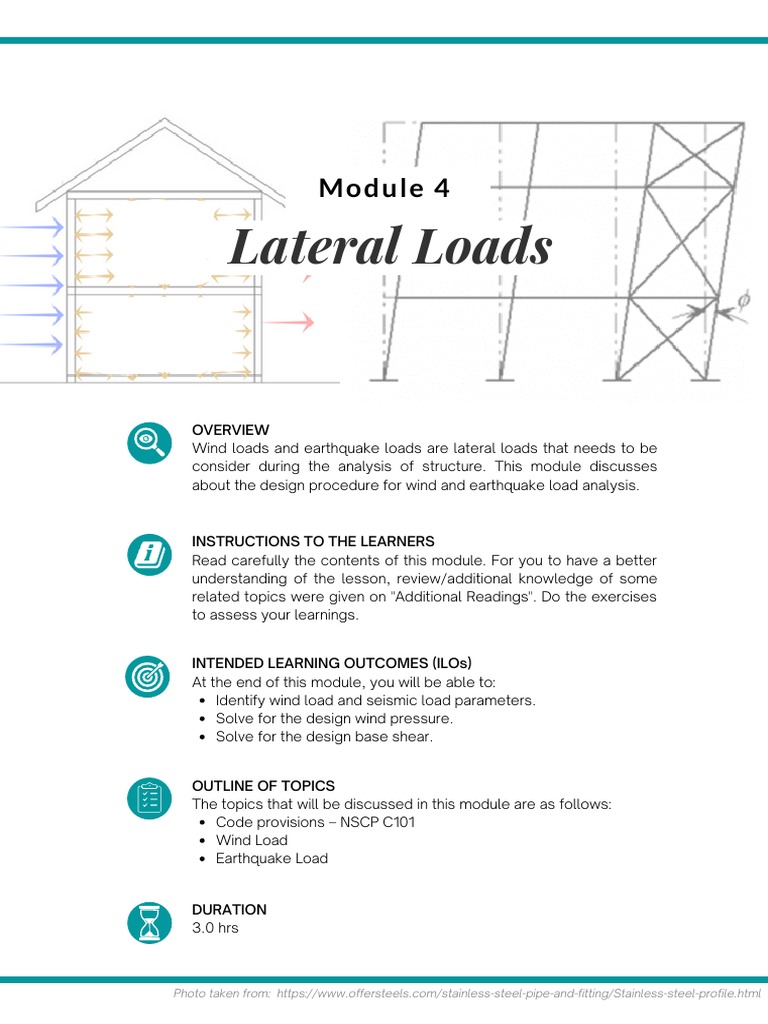 Module 4

Lateral Loads

$\phi$

OVERVIEW
Wind loads and earthquake loads are lateral loads that needs to be consider during the analysis of structure. This module discusses about the design procedure for wind and earthquake load analysis.

INSTRUCTIONS TO THE LEARNERS
Read carefully the contents of this module. For you to have a better understanding of the lesson, review/additional knowledge of some related topics were given on "Additional Readings". Do the exercises to assess your learnings.

INTENDED LEARNING OUTCOMES (ILOs)
At the end of this module, you will be able to:
• Identify wind load and seismic load parameters.
• Solve for the design wind pressure.
• Solve for the design base shear.

OUTLINE OF TOPICS
The topics that will be discussed in this module are as follows:
• Code provisions – NSCP C101
• Wind Load
• Earthquake Load

DURATION
3.0 hrs

Photo taken from: https://www.offersteels.com/stainless-steel-pipe-and-fitting/Stainless-steel-profile.html