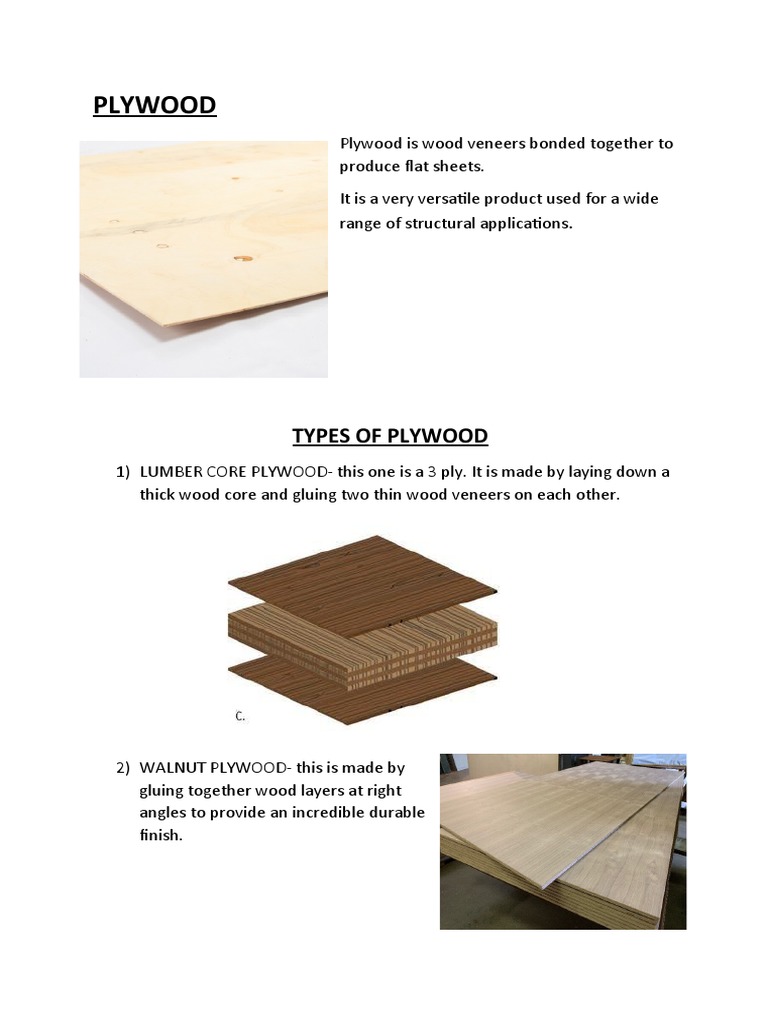 PLYWOOD

Plywood is wood veneers bonded together to produce flat sheets.

It is a very versatile product used for a wide range of structural applications.

TYPES OF PLYWOOD

1) LUMBER CORE PLYWOOD- this one is a 3 ply. It is made by laying down a thick wood core and gluing two thin wood veneers on each other.

C.

2) WALNUT PLYWOOD- this is made by gluing together wood layers at right angles to provide an incredible durable finish.