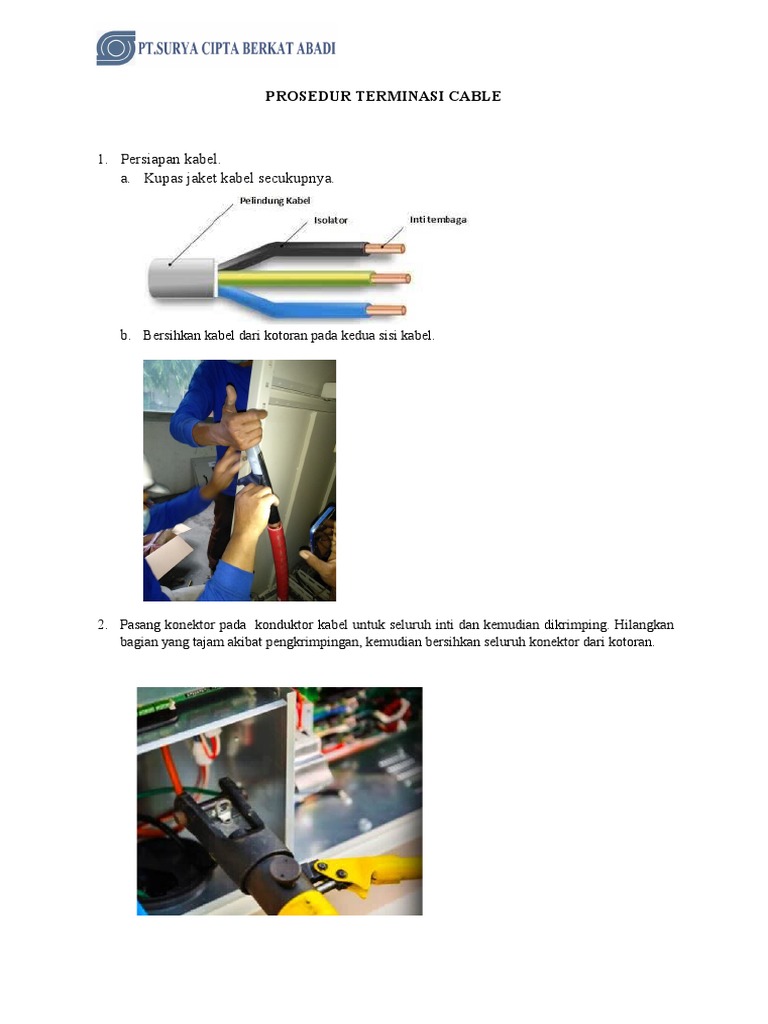 PT.SURYA CIPTA BERKAT ABADI

PROSEDUR TERMINASI CABLE

1. Persiapan kabel.
a. Kupas jaket kabel secukupnya.

Pelindung Kabel
Isolator
Inti tembaga

b. Bersihkan kabel dari kotoran pada kedua sisi kabel.

2. Pasang konektor pada konduktor kabel untuk seluruh inti dan kemudian dikrimping. Hilangkan bagian yang tajam akibat pengkrimpingan, kemudian bersihkan seluruh konektor dari kotoran.