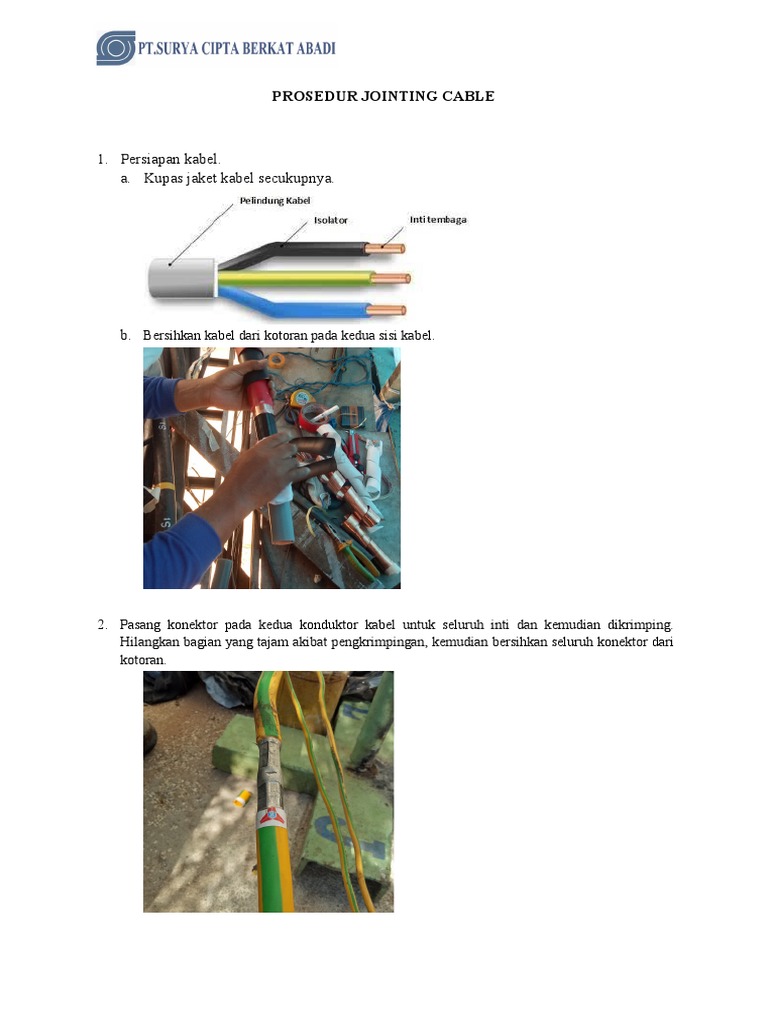 PT.SURYA CIPTA BERKAT ABADI

PROSEDUR JOINTING CABLE

1. Persiapan kabel.
a. Kupas jaket kabel secukupnya.

Pelindung Kabel
Isolator
Inti tembaga

b. Bersihkan kabel dari kotoran pada kedua sisi kabel.

2. Pasang konektor pada kedua konduktor kabel untuk seluruh inti dan kemudian dikrimping. Hilangkan bagian yang tajam akibat pengkrimpingan, kemudian bersihkan seluruh konektor dari kotoran.