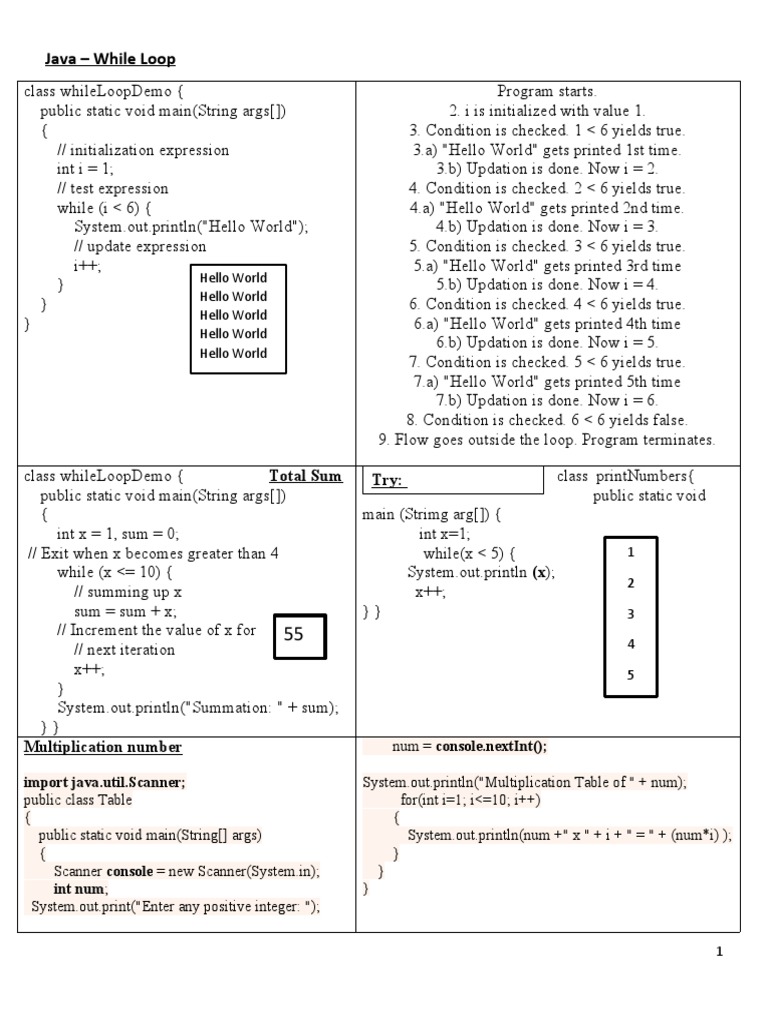 Java – While Loop

class whileLoopDemo {
public static void main(String args[])
{
// initialization expression
int i = 1;
// test expression
while (i < 6) {
System.out.println("Hello World");
// update expression
i++;
}
}
}

Hello World
Hello World
Hello World
Hello World
Hello World

Program starts.
2. i is initialized with value 1.
3. Condition is checked. 1 < 6 yields true.
3.a) "Hello World" gets printed 1st time.
3.b) Updation is done. Now i = 2.
4. Condition is checked. 2 < 6 yields true.
4.a) "Hello World" gets printed 2nd time.
4.b) Updation is done. Now i = 3.
5. Condition is checked. 3 < 6 yields true.
5.a) "Hello World" gets printed 3rd time
5.b) Updation is done. Now i = 4.
6. Condition is checked. 4 < 6 yields true.
6.a) "Hello World" gets printed 4th time
6.b) Updation is done. Now i = 5.
7. Condition is checked. 5 < 6 yields true.
7.a) "Hello World" gets printed 5th time
7.b) Updation is done. Now i = 6.
8. Condition is checked. 6 < 6 yields false.
9. Flow goes outside the loop. Program terminates.

class whileLoopDemo {
Total Sum
public static void main(String args[])
{
int x = 1, sum = 0;
// Exit when x becomes greater than 4
while (x <= 10) {
// summing up x
sum = sum + x;
// Increment the value of x for
// next iteration
x++;
}
System.out.println("Summation: " + sum);
} }

55

Try:

class printNumbers{
public static void
main (Strimg arg[]) {
int x=1;
while(x < 5) {
System.out.println (x);
x++;
} }

1
2
3
4
5

Multiplication number

import java.util.Scanner;
public class Table
{
public static void main(String[] args)
{
Scanner console = new Scanner(System.in);
int num;
System.out.print("Enter any positive integer: ");

num = console.nextInt();

System.out.println("Multiplication Table of " + num);
for(int i=1; i<=10; i++)
{
System.out.println(num +" x " + i + " = " + (num*i) );
}
}
}

1