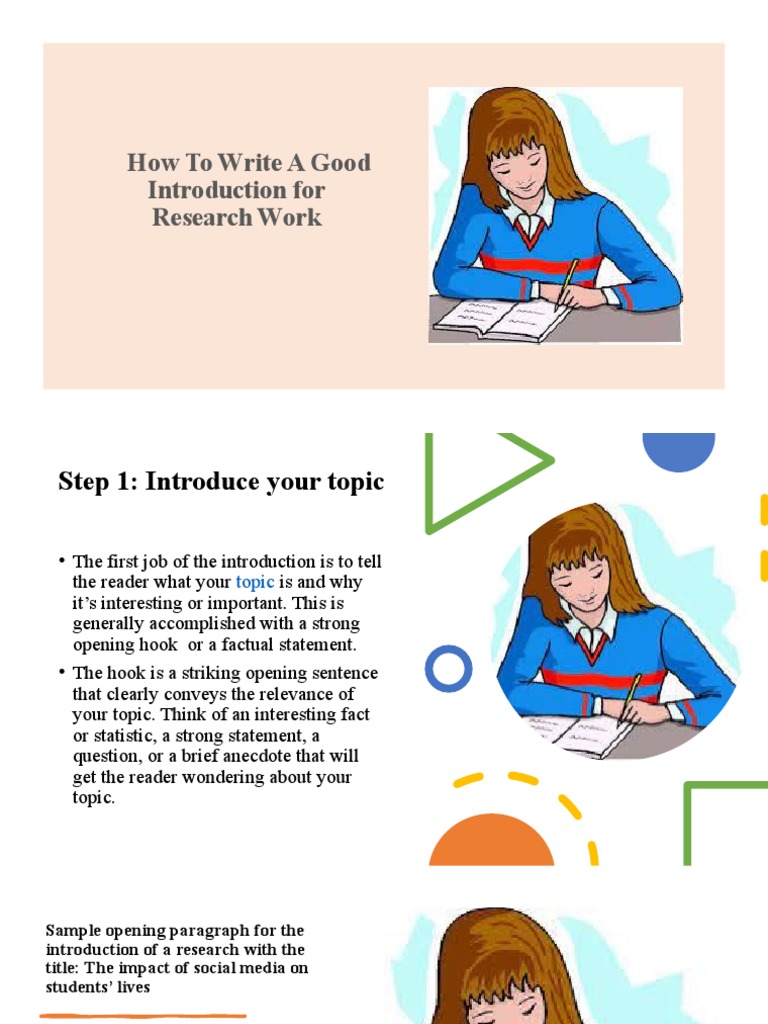 How To Write A Good Introduction for Research Work

Step 1: Introduce your topic

• The first job of the introduction is to tell the reader what your topic is and why it's interesting or important. This is generally accomplished with a strong opening hook or a factual statement.

• The hook is a striking opening sentence that clearly conveys the relevance of your topic. Think of an interesting fact or statistic, a strong statement, a question, or a brief anecdote that will get the reader wondering about your topic.

Sample opening paragraph for the introduction of a research with the title: The impact of social media on students' lives