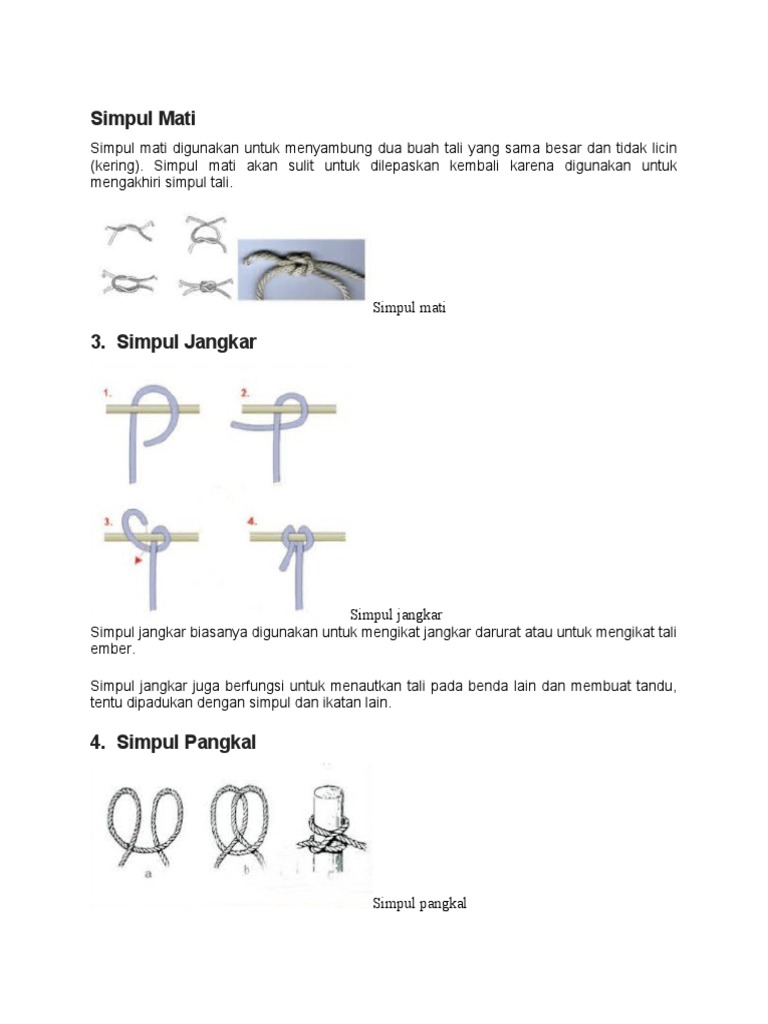 Simpul Mati

Simpul mati digunakan untuk menyambung dua buah tali yang sama besar dan tidak licin (kering). Simpul mati akan sulit untuk dilepaskan kembali karena digunakan untuk mengakhiri simpul tali.

Simpul mati

3. Simpul Jangkar

1.
2.
3.
4.

Simpul jangkar

Simpul jangkar biasanya digunakan untuk mengikat jangkar darurat atau untuk mengikat tali ember.

Simpul jangkar juga berfungsi untuk menautkan tali pada benda lain dan membuat tandu, tentu dipadukan dengan simpul dan ikatan lain.

4. Simpul Pangkal

a
b
c

Simpul pangkal