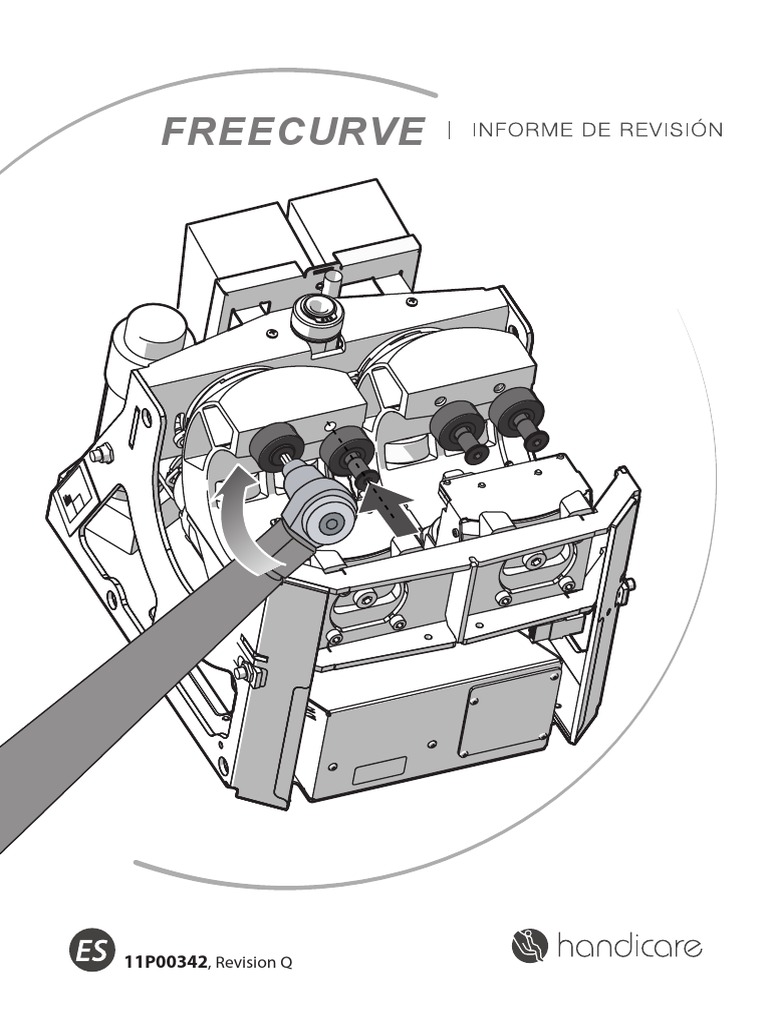 FREECURVE | INFORME DE REVISIÓN

ES 11P00342, Revision Q

handicare