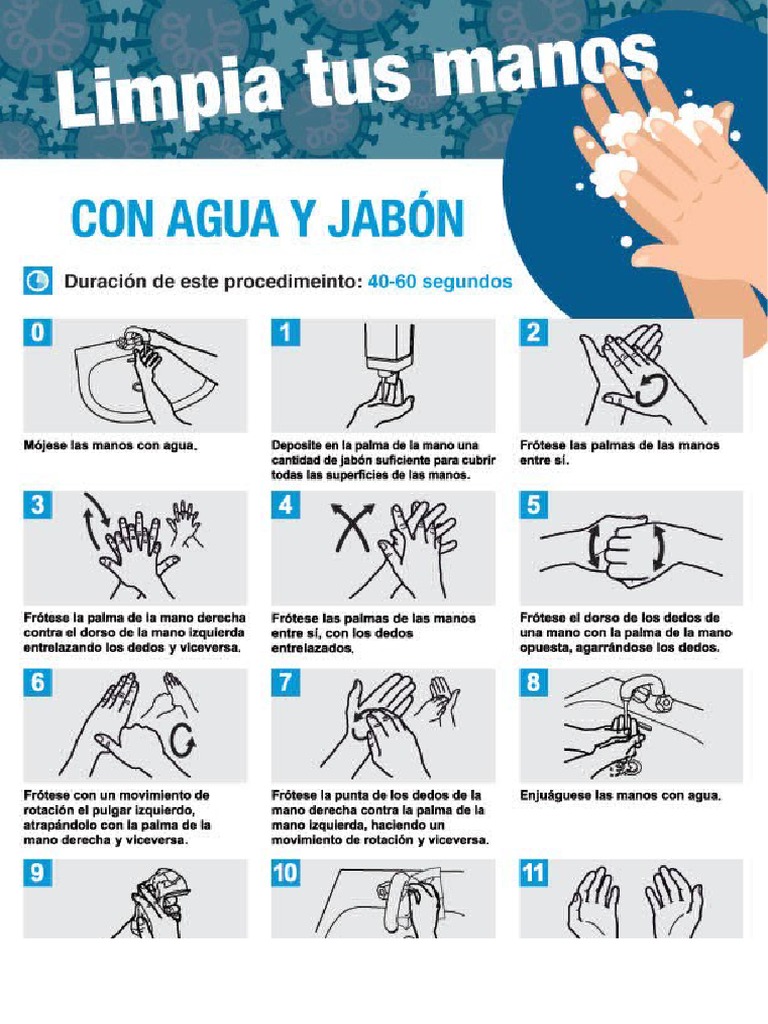 Limpia tus manos

CON AGUA Y JABÓN

Duración de este procedimeinto: 40-60 segundos

0

Mójese las manos con agua.

1

Deposite en la palma de la mano una cantidad de jabón suficiente para cubrir todas las superficies de las manos.

2

Frótese las palmas de las manos entre sí.

3

Frótese la palma de la mano derecha contra el dorso de la mano izquierda entrelazando los dedos y viceversa.

4

Frótese las palmas de las manos entre sí, con los dedos entrelazados.

5

Frótese el dorso de los dedos de una mano con la palma de la mano opuesta, agarrándose los dedos.

6

Frótese con un movimiento de rotación el pulgar izquierdo, atrapándolo con la palma de la mano derecha y viceversa.

7

Frótese la punta de los dedos de la mano derecha contra la palma de la mano izquierda, haciendo un movimiento de rotación y viceversa.

8

Enjuáguese las manos con agua.

9

10

11