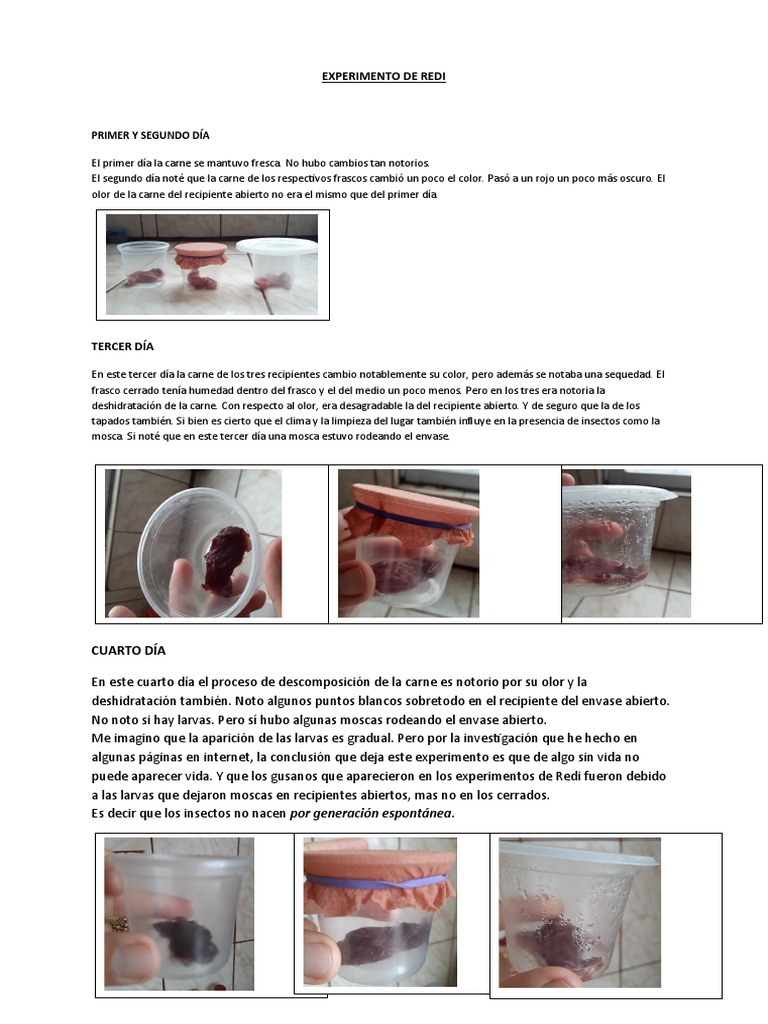 EXPERIMENTO DE REDI

PRIMER Y SEGUNDO DÍA

El primer día la carne se mantuvo fresca. No hubo cambios tan notorios.
El segundo día noté que la carne de los respectivos frascos cambió un poco el color. Pasó a un rojo un poco más oscuro. El olor de la carne del recipiente abierto no era el mismo que del primer día.

TERCER DÍA

En este tercer día la carne de los tres recipientes cambio notablemente su color, pero además se notaba una sequedad. El frasco cerrado tenía humedad dentro del frasco y el del medio un poco menos. Pero en los tres era notoria la deshidratación de la carne. Con respecto al olor, era desagradable la del recipiente abierto. Y de seguro que la de los tapados también. Si bien es cierto que el clima y la limpieza del lugar también influye en la presencia de insectos como la mosca. Si noté que en este tercer día una mosca estuvo rodeando el envase.

CUARTO DÍA

En este cuarto día el proceso de descomposición de la carne es notorio por su olor y la deshidratación también. Noto algunos puntos blancos sobretodo en el recipiente del envase abierto. No noto si hay larvas. Pero sí hubo algunas moscas rodeando el envase abierto.
Me imagino que la aparición de las larvas es gradual. Pero por la investigación que he hecho en algunas páginas en internet, la conclusión que deja este experimento es que de algo sin vida no puede aparecer vida. Y que los gusanos que aparecieron en los experimentos de Redi fueron debido a las larvas que dejaron moscas en recipientes abiertos, mas no en los cerrados.
Es decir que los insectos no nacen por generación espontánea.