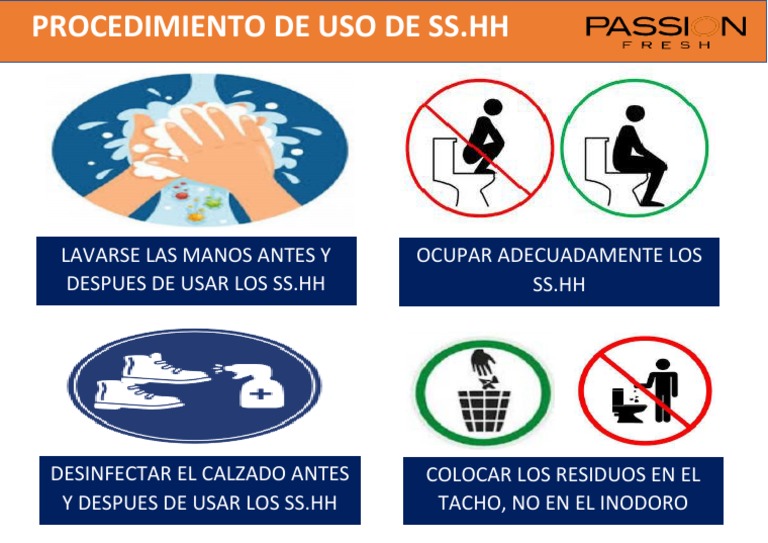 PROCEDIMIENTO DE USO DE SS.HH

PASSION FRESH

LAVARSE LAS MANOS ANTES Y DESPUES DE USAR LOS SS.HH

OCUPAR ADECUADAMENTE LOS SS.HH

DESINFECTAR EL CALZADO ANTES Y DESPUES DE USAR LOS SS.HH

COLOCAR LOS RESIDUOS EN EL TACHO, NO EN EL INODORO