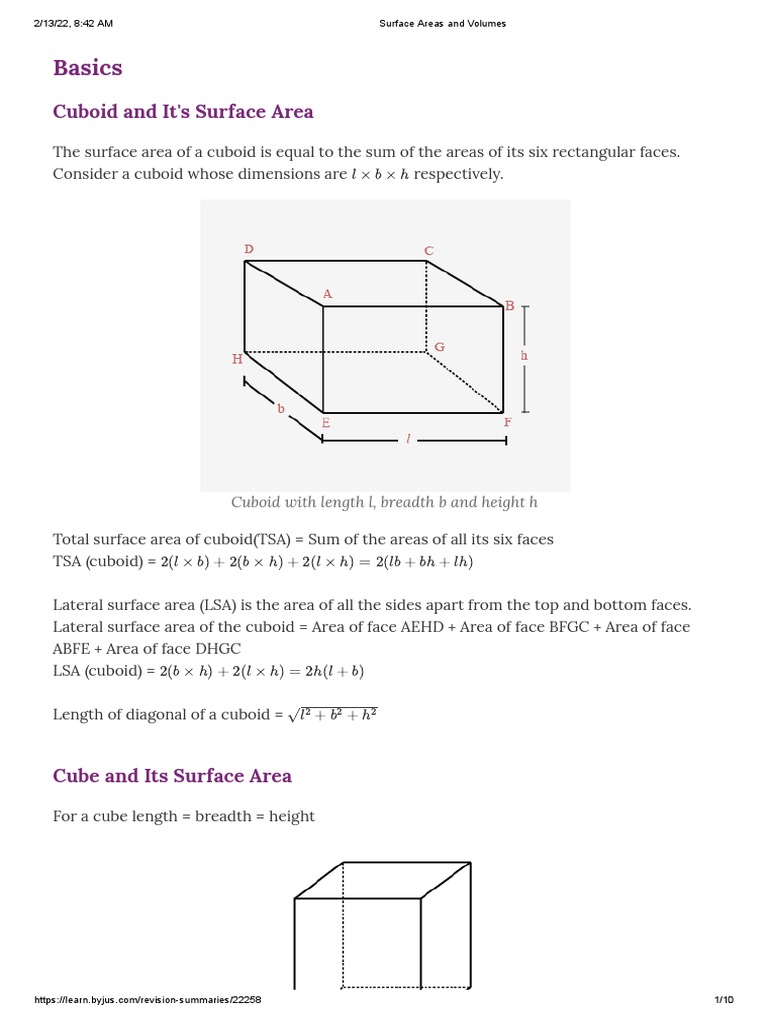 2/13/22, 8:42 AM Surface Areas and Volumes

Basics

Cuboid and It's Surface Area

The surface area of a cuboid is equal to the sum of the areas of its six rectangular faces. Consider a cuboid whose dimensions are $l \times b \times h$ respectively.

D C A B H G h b E F $l$

Cuboid with length l, breadth b and height h

Total surface area of cuboid(TSA) = Sum of the areas of all its six faces
TSA (cuboid) = $2(l \times b) + 2(b \times h) + 2(l \times h) = 2(lb + bh + lh)$

Lateral surface area (LSA) is the area of all the sides apart from the top and bottom faces.
Lateral surface area of the cuboid = Area of face AEHD + Area of face BFGC + Area of face ABFE + Area of face DHGC
LSA (cuboid) = $2(b \times h) + 2(l \times h) = 2h(l + b)$

Length of diagonal of a cuboid = $\sqrt{l^2 + b^2 + h^2}$

Cube and Its Surface Area

For a cube length = breadth = height

https://learn.byjus.com/revision-summaries/22258 1/10