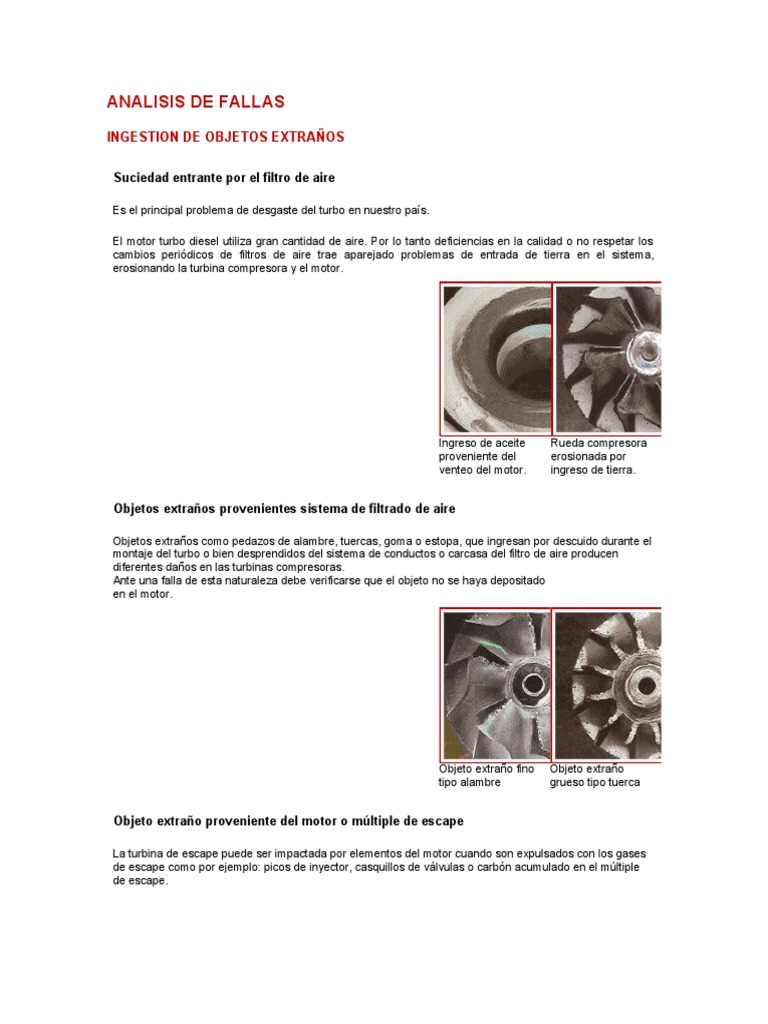 ANALISIS DE FALLAS

INGESTION DE OBJETOS EXTRAÑOS

Suciedad entrante por el filtro de aire

Es el principal problema de desgaste del turbo en nuestro país.

El motor turbo diesel utiliza gran cantidad de aire. Por lo tanto deficiencias en la calidad o no respetar los cambios periódicos de filtros de aire trae aparejado problemas de entrada de tierra en el sistema, erosionando la turbina compresora y el motor.

Ingreso de aceite proveniente del venteo del motor.

Rueda compresora erosionada por ingreso de tierra.

Objetos extraños provenientes sistema de filtrado de aire

Objetos extraños como pedazos de alambre, tuercas, goma o estopa, que ingresan por descuido durante el montaje del turbo o bien desprendidos del sistema de conductos o carcasa del filtro de aire producen diferentes daños en las turbinas compresoras.
Ante una falla de esta naturaleza debe verificarse que el objeto no se haya depositado en el motor.

Objeto extraño fino tipo alambre

Objeto extraño grueso tipo tuerca

Objeto extraño proveniente del motor o múltiple de escape

La turbina de escape puede ser impactada por elementos del motor cuando son expulsados con los gases de escape como por ejemplo: picos de inyector, casquillos de válvulas o carbón acumulado en el múltiple de escape.