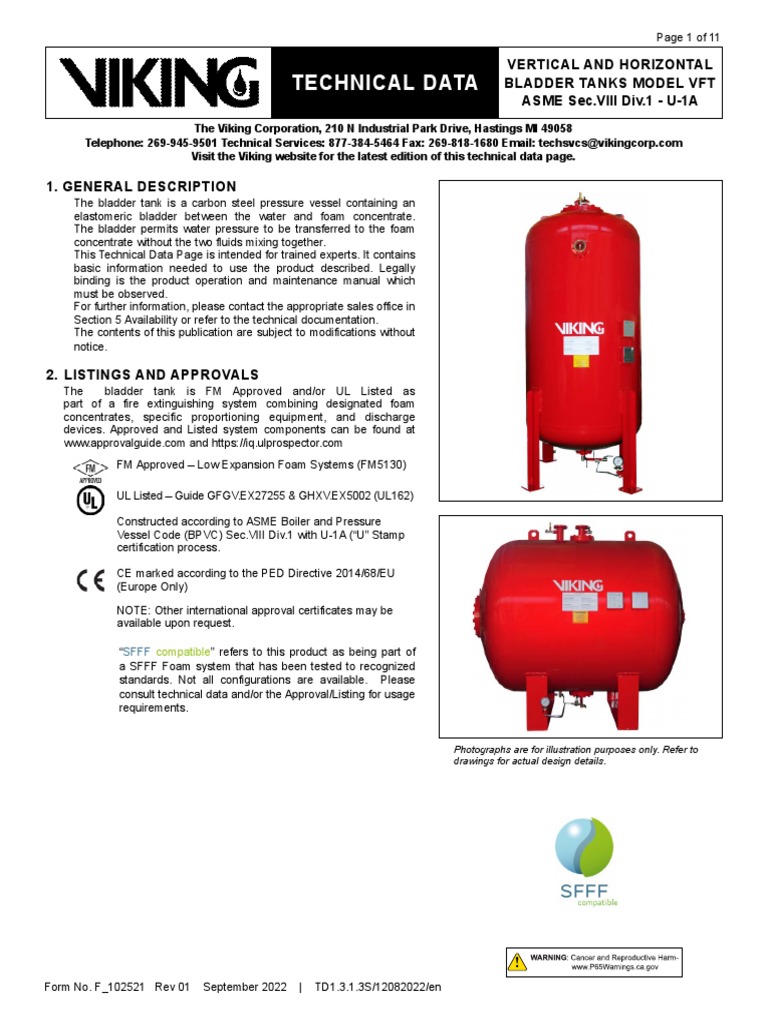 Page 1 of 11

VIKING

TECHNICAL DATA

VERTICAL AND HORIZONTAL BLADDER TANKS MODEL VFT ASME Sec.VIII Div.1 - U-1A

The Viking Corporation, 210 N Industrial Park Drive, Hastings MI 49058
Telephone: 269-945-9501 Technical Services: 877-384-5464 Fax: 269-818-1680 Email: techsvcs@vikingcorp.com
Visit the Viking website for the latest edition of this technical data page.

1. GENERAL DESCRIPTION

The bladder tank is a carbon steel pressure vessel containing an elastomeric bladder between the water and foam concentrate. The bladder permits water pressure to be transferred to the foam concentrate without the two fluids mixing together.
This Technical Data Page is intended for trained experts. It contains basic information needed to use the product described. Legally binding is the product operation and maintenance manual which must be observed.
For further information, please contact the appropriate sales office in Section 5 Availability or refer to the technical documentation.
The contents of this publication are subject to modifications without notice.

2. LISTINGS AND APPROVALS

The bladder tank is FM Approved and/or UL Listed as part of a fire extinguishing system combining designated foam concentrates, specific proportioning equipment, and discharge devices. Approved and Listed system components can be found at www.approvalguide.com and https://iq.ulprospector.com

FM APPROVED

FM Approved – Low Expansion Foam Systems (FM5130)

UL

UL Listed – Guide GFGV.EX27255 & GHXV.EX5002 (UL162)

Constructed according to ASME Boiler and Pressure Vessel Code (BPVC) Sec.VIII Div.1 with U-1A ("U" Stamp certification process.

CE

CE marked according to the PED Directive 2014/68/EU (Europe Only)

NOTE: Other international approval certificates may be available upon request.

"SFFF compatible" refers to this product as being part of a SFFF Foam system that has been tested to recognized standards. Not all configurations are available. Please consult technical data and/or the Approval/Listing for usage requirements.

VIKING

VIKING

Photographs are for illustration purposes only. Refer to drawings for actual design details.

SFFF
compatible

WARNING: Cancer and Reproductive Harm- www.P65Warnings.ca.gov

Form No. F_102521 Rev 01 September 2022 | TD1.3.1.3S/12082022/en