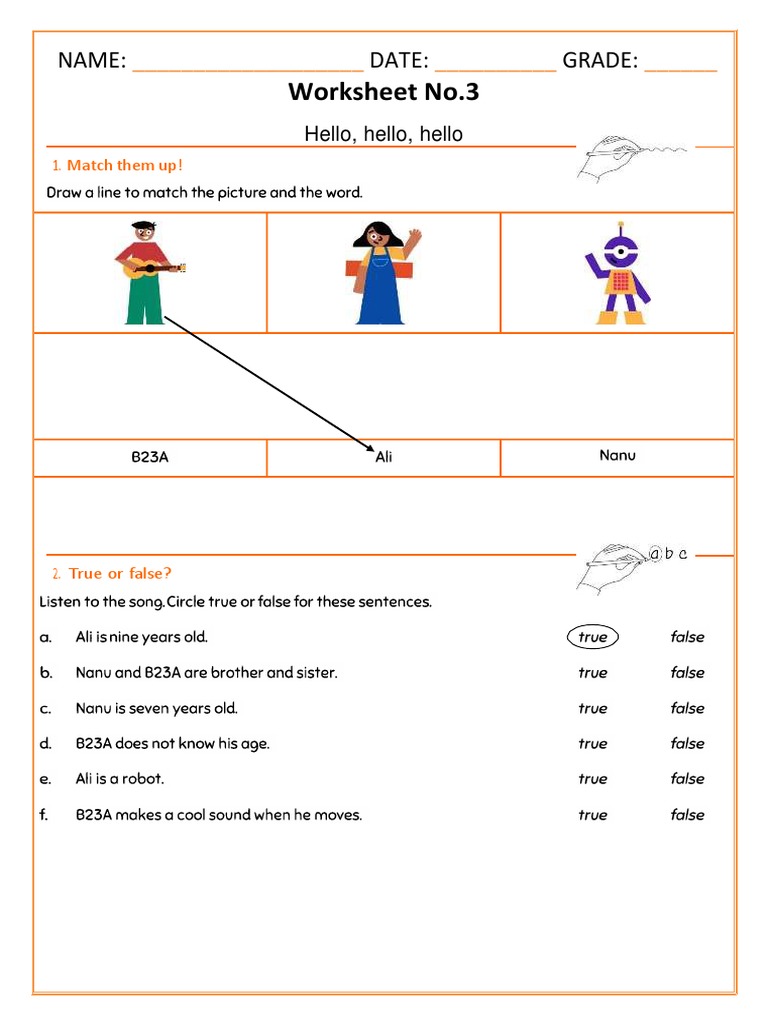 NAME: ____________________ DATE: __________ GRADE: ______

Worksheet No.3

Hello, hello, hello

1. Match them up!

Draw a line to match the picture and the word.

| B23A | Ali | Nanu |
|---|---|---|

a b c

2. True or false?

Listen to the song. Circle true or false for these sentences.

a. Ali is nine years old. true false

b. Nanu and B23A are brother and sister. true false

c. Nanu is seven years old. true false

d. B23A does not know his age. true false

e. Ali is a robot. true false

f. B23A makes a cool sound when he moves. true false