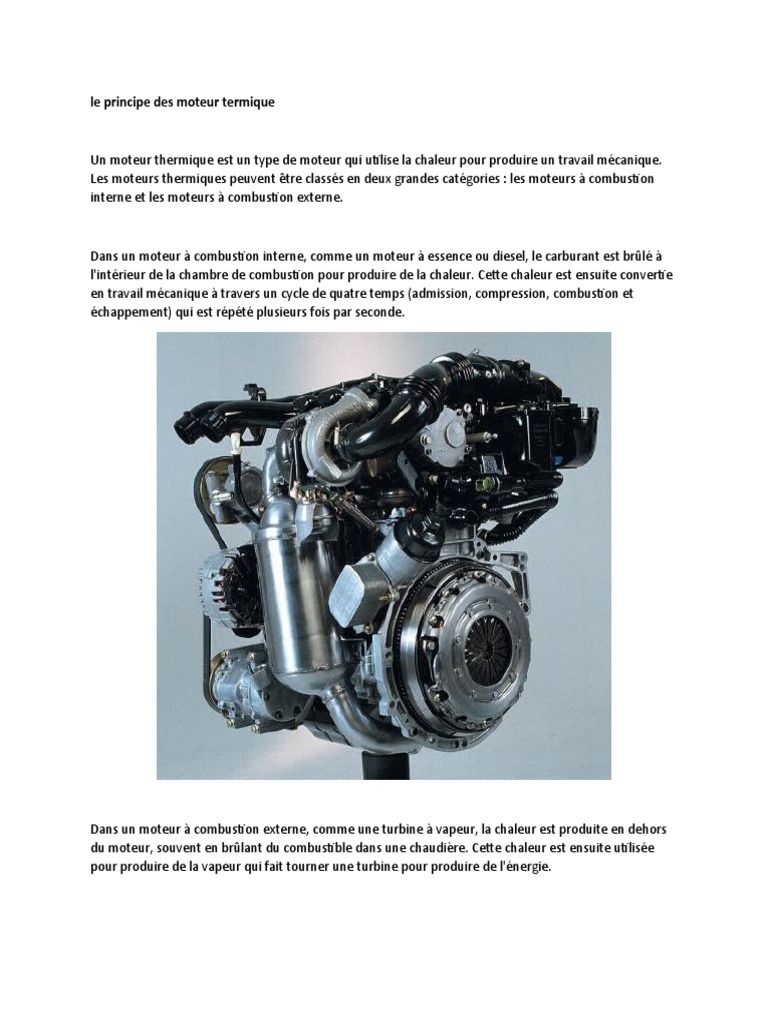 le principe des moteur termique

Un moteur thermique est un type de moteur qui utilise la chaleur pour produire un travail mécanique. Les moteurs thermiques peuvent être classés en deux grandes catégories : les moteurs à combustion interne et les moteurs à combustion externe.

Dans un moteur à combustion interne, comme un moteur à essence ou diesel, le carburant est brûlé à l'intérieur de la chambre de combustion pour produire de la chaleur. Cette chaleur est ensuite convertie en travail mécanique à travers un cycle de quatre temps (admission, compression, combustion et échappement) qui est répété plusieurs fois par seconde.

Dans un moteur à combustion externe, comme une turbine à vapeur, la chaleur est produite en dehors du moteur, souvent en brûlant du combustible dans une chaudière. Cette chaleur est ensuite utilisée pour produire de la vapeur qui fait tourner une turbine pour produire de l'énergie.