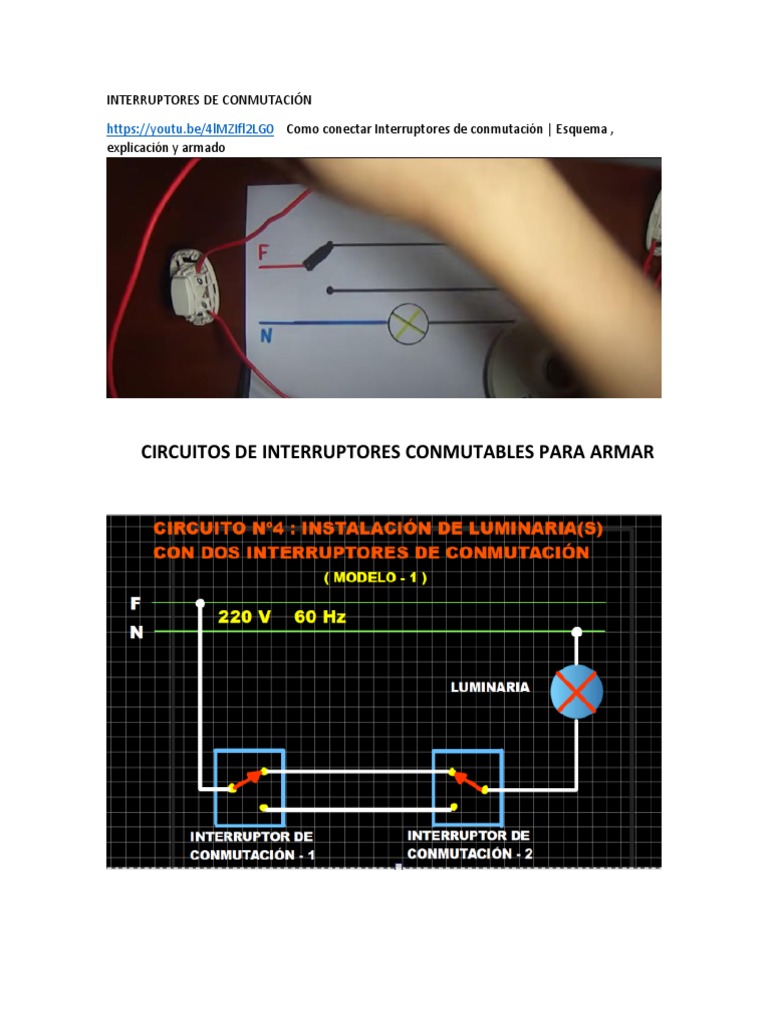 INTERRUPTORES DE CONMUTACIÓN

https://youtu.be/4lMZIfl2LG0 Como conectar Interruptores de conmutación | Esquema , explicación y armado

F

N

CIRCUITOS DE INTERRUPTORES CONMUTABLES PARA ARMAR

CIRCUITO N°4 : INSTALACIÓN DE LUMINARIA(S) CON DOS INTERRUPTORES DE CONMUTACIÓN

( MODELO - 1 )

F

N

220 V 60 Hz

LUMINARIA

INTERRUPTOR DE CONMUTACIÓN - 1

INTERRUPTOR DE CONMUTACIÓN - 2