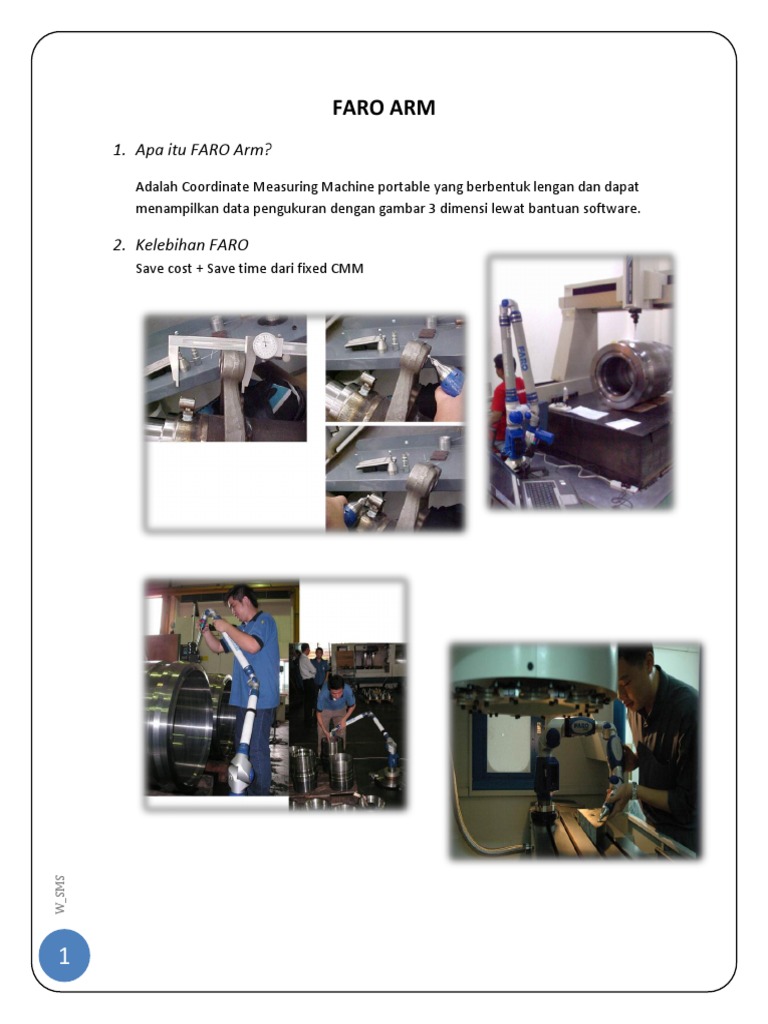 FARO ARM

1. Apa itu FARO Arm?

Adalah Coordinate Measuring Machine portable yang berbentuk lengan dan dapat menampilkan data pengukuran dengan gambar 3 dimensi lewat bantuan software.

2. Kelebihan FARO

Save cost + Save time dari fixed CMM

FARO

W_SMS

1