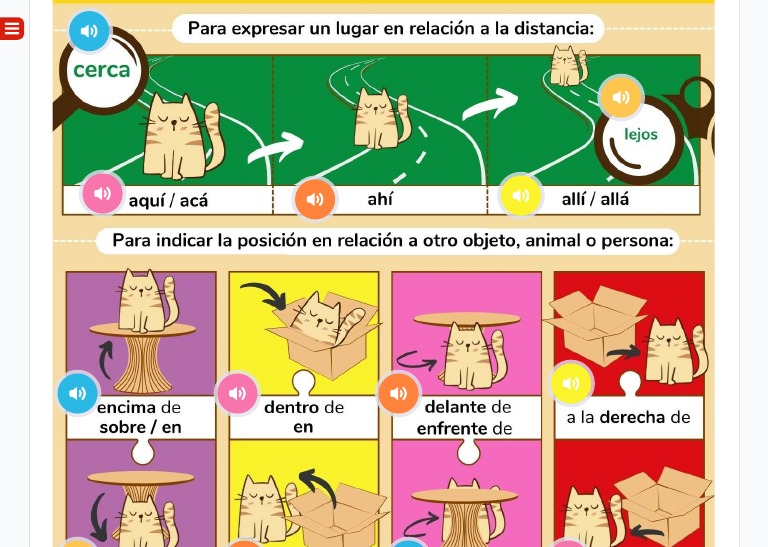 Para expresar un lugar en relación a la distancia:

cerca

lejos

aquí / acá

ahí

allí / allá

Para indicar la posición en relación a otro objeto, animal o persona:

encima de
sobre / en

dentro de
en

delante de
enfrente de

a la derecha de