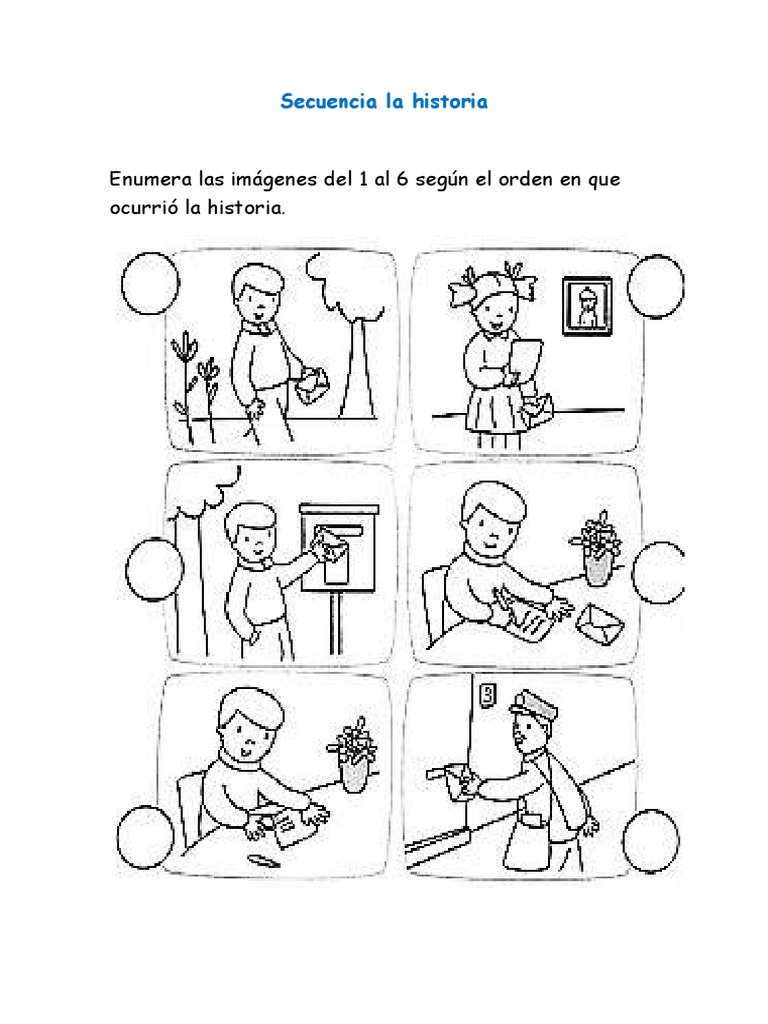 Secuencia la historia

Enumera las imágenes del 1 al 6 según el orden en que ocurrió la historia.

3