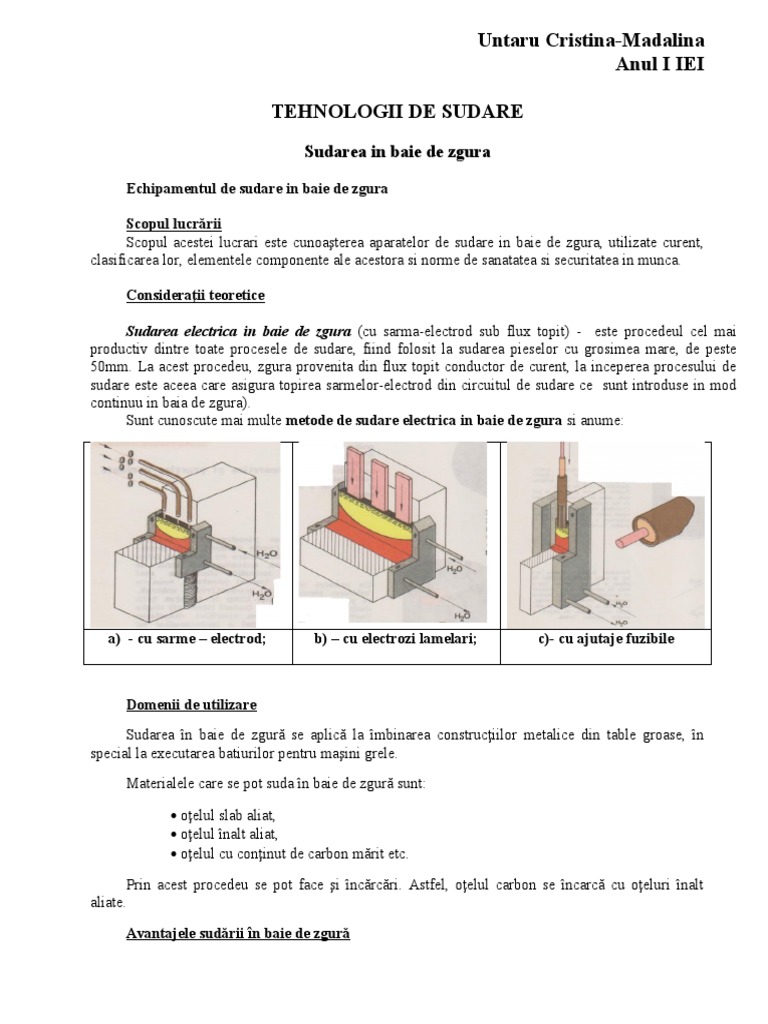 Untaru Cristina-Madalina
Anul I IEI

TEHNOLOGII DE SUDARE

Sudarea in baie de zgura

Echipamentul de sudare in baie de zgura

Scopul lucrării
Scopul acestei lucrari este cunoaşterea aparatelor de sudare in baie de zgura, utilizate curent, clasificarea lor, elementele componente ale acestora si norme de sanatatea si securitatea in munca.

Consideraţii teoretice

Sudarea electrica in baie de zgura (cu sarma-electrod sub flux topit) - este procedeul cel mai productiv dintre toate procesele de sudare, fiind folosit la sudarea pieselor cu grosimea mare, de peste 50mm. La acest procedeu, zgura provenita din flux topit conductor de curent, la inceperea procesului de sudare este aceea care asigura topirea sarmelor-electrod din circuitul de sudare ce sunt introduse in mod continuu in baia de zgura).
Sunt cunoscute mai multe metode de sudare electrica in baie de zgura si anume:

| $H_2O$ $H_2O$ | $H_2O$ $H_2O$ | $H_2O$ $H_2O$ |
|---|---|---|
| a) - cu sarme – electrod; | b) – cu electrozi lamelari; | c)- cu ajutaje fuzibile |

Domenii de utilizare

Sudarea în baie de zgură se aplică la îmbinarea construcţiilor metalice din table groase, în special la executarea batiurilor pentru maşini grele.

Materialele care se pot suda în baie de zgură sunt:

• oţelul slab aliat,
• oţelul înalt aliat,
• oţelul cu conţinut de carbon mărit etc.

Prin acest procedeu se pot face şi încărcări. Astfel, oţelul carbon se încarcă cu oţeluri înalt aliate.

Avantajele sudării în baie de zgură