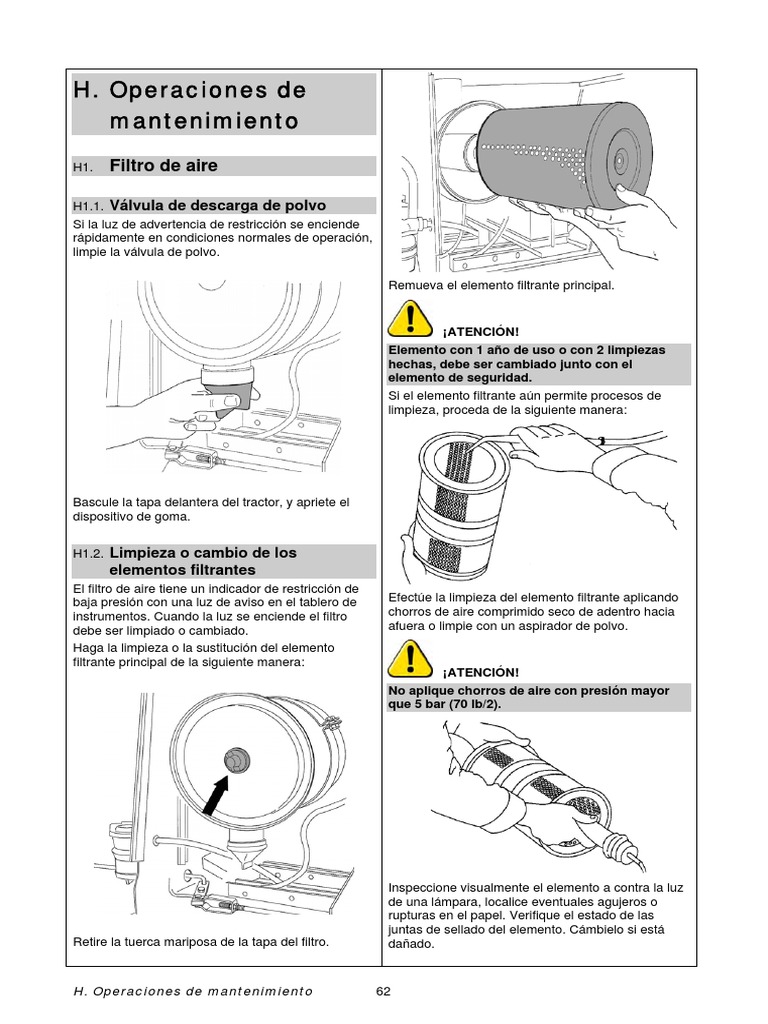 H. Operaciones de mantenimiento

H1. Filtro de aire

H1.1. Válvula de descarga de polvo

Si la luz de advertencia de restricción se enciende rápidamente en condiciones normales de operación, limpie la válvula de polvo.

Bascule la tapa delantera del tractor, y apriete el dispositivo de goma.

H1.2. Limpieza o cambio de los elementos filtrantes

El filtro de aire tiene un indicador de restricción de baja presión con una luz de aviso en el tablero de instrumentos. Cuando la luz se enciende el filtro debe ser limpiado o cambiado.
Haga la limpieza o la sustitución del elemento filtrante principal de la siguiente manera:

Retire la tuerca mariposa de la tapa del filtro.

Remueva el elemento filtrante principal.

¡ATENCIÓN!

Elemento con 1 año de uso o con 2 limpiezas hechas, debe ser cambiado junto con el elemento de seguridad.

Si el elemento filtrante aún permite procesos de limpieza, proceda de la siguiente manera:

Efectúe la limpieza del elemento filtrante aplicando chorros de aire comprimido seco de adentro hacia afuera o limpie con un aspirador de polvo.

¡ATENCIÓN!

No aplique chorros de aire con presión mayor que 5 bar (70 lb/2).

Inspeccione visualmente el elemento a contra la luz de una lámpara, localice eventuales agujeros o rupturas en el papel. Verifique el estado de las juntas de sellado del elemento. Cámbielo si está dañado.

H. Operaciones de mantenimiento 62