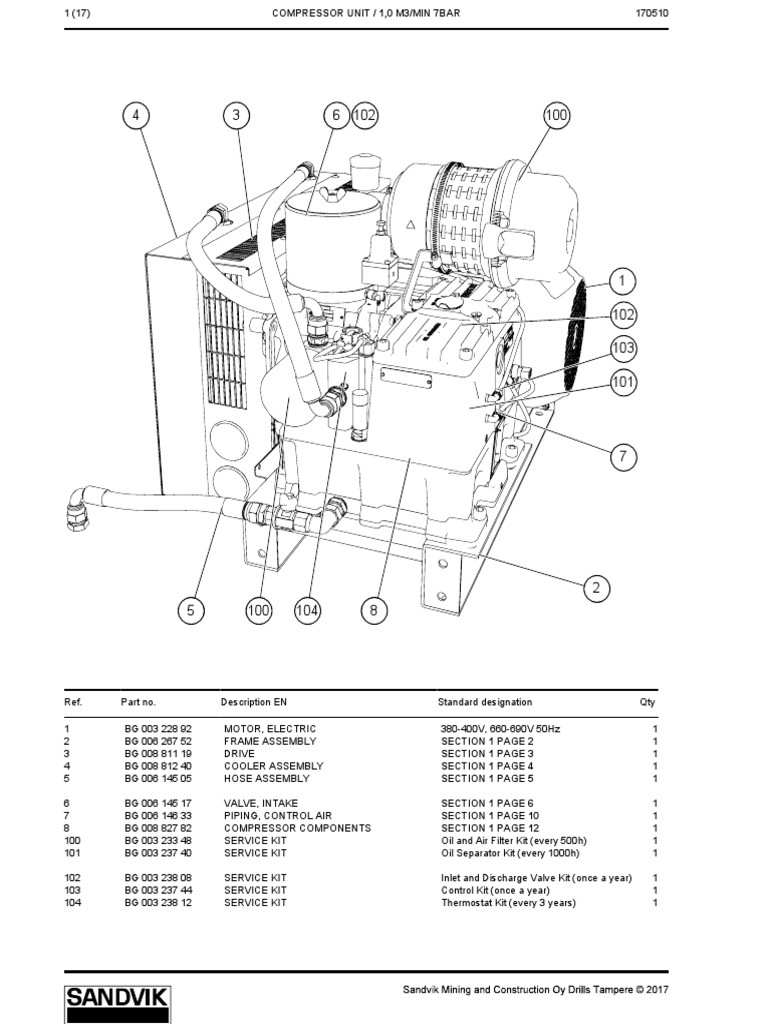 1 (17) COMPRESSOR UNIT / 1,0 M3/MIN 7BAR 170510

4 3 6 102 100

1
102
103
101
7
2

5 100 104 8

| Ref. | Part no. | Description EN | Standard designation | Qty |
|---|---|---|---|---|
| 1 | BG 003 228 92 | MOTOR, ELECTRIC | 380-400V, 660-690V 50Hz | 1 |
| 2 | BG 006 267 52 | FRAME ASSEMBLY | SECTION 1 PAGE 2 | 1 |
| 3 | BG 008 811 19 | DRIVE | SECTION 1 PAGE 3 | 1 |
| 4 | BG 008 812 40 | COOLER ASSEMBLY | SECTION 1 PAGE 4 | 1 |
| 5 | BG 006 145 05 | HOSE ASSEMBLY | SECTION 1 PAGE 5 | 1 |
| 6 | BG 006 145 17 | VALVE, INTAKE | SECTION 1 PAGE 6 | 1 |
| 7 | BG 006 146 33 | PIPING, CONTROL AIR | SECTION 1 PAGE 10 | 1 |
| 8 | BG 008 827 82 | COMPRESSOR COMPONENTS | SECTION 1 PAGE 12 | 1 |
| 100 | BG 003 233 48 | SERVICE KIT | Oil and Air Filter Kit (every 500h) | 1 |
| 101 | BG 003 237 40 | SERVICE KIT | Oil Separator Kit (every 1000h) | 1 |
| 102 | BG 003 238 08 | SERVICE KIT | Inlet and Discharge Valve Kit (once a year) | 1 |
| 103 | BG 003 237 44 | SERVICE KIT | Control Kit (once a year) | 1 |
| 104 | BG 003 238 12 | SERVICE KIT | Thermostat Kit (every 3 years) | 1 |

SANDVIK
Sandvik Mining and Construction Oy Drills Tampere © 2017