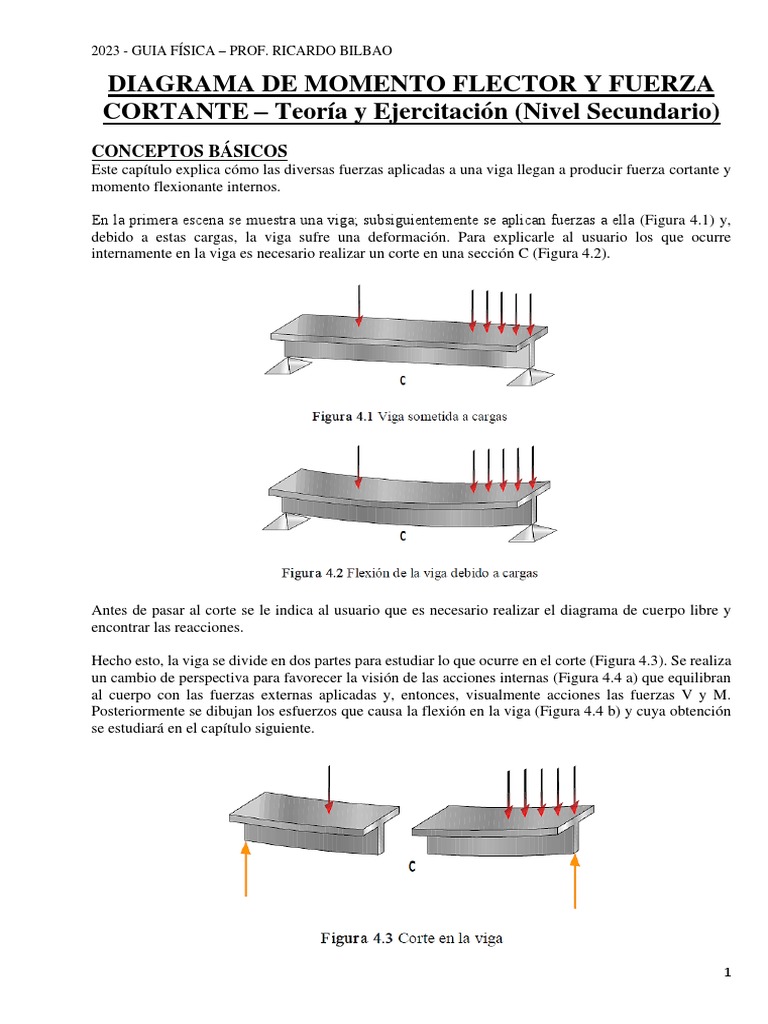 2023 - GUIA FÍSICA – PROF. RICARDO BILBAO

DIAGRAMA DE MOMENTO FLECTOR Y FUERZA CORTANTE – Teoría y Ejercitación (Nivel Secundario)

CONCEPTOS BÁSICOS

Este capítulo explica cómo las diversas fuerzas aplicadas a una viga llegan a producir fuerza cortante y momento flexionante internos.

En la primera escena se muestra una viga; subsiguientemente se aplican fuerzas a ella (Figura 4.1) y, debido a estas cargas, la viga sufre una deformación. Para explicarle al usuario los que ocurre internamente en la viga es necesario realizar un corte en una sección C (Figura 4.2).

C

Figura 4.1 Viga sometida a cargas

C

Figura 4.2 Flexión de la viga debido a cargas

Antes de pasar al corte se le indica al usuario que es necesario realizar el diagrama de cuerpo libre y encontrar las reacciones.

Hecho esto, la viga se divide en dos partes para estudiar lo que ocurre en el corte (Figura 4.3). Se realiza un cambio de perspectiva para favorecer la visión de las acciones internas (Figura 4.4 a) que equilibran al cuerpo con las fuerzas externas aplicadas y, entonces, visualmente acciones las fuerzas V y M. Posteriormente se dibujan los esfuerzos que causa la flexión en la viga (Figura 4.4 b) y cuya obtención se estudiará en el capítulo siguiente.

C

Figura 4.3 Corte en la viga

1