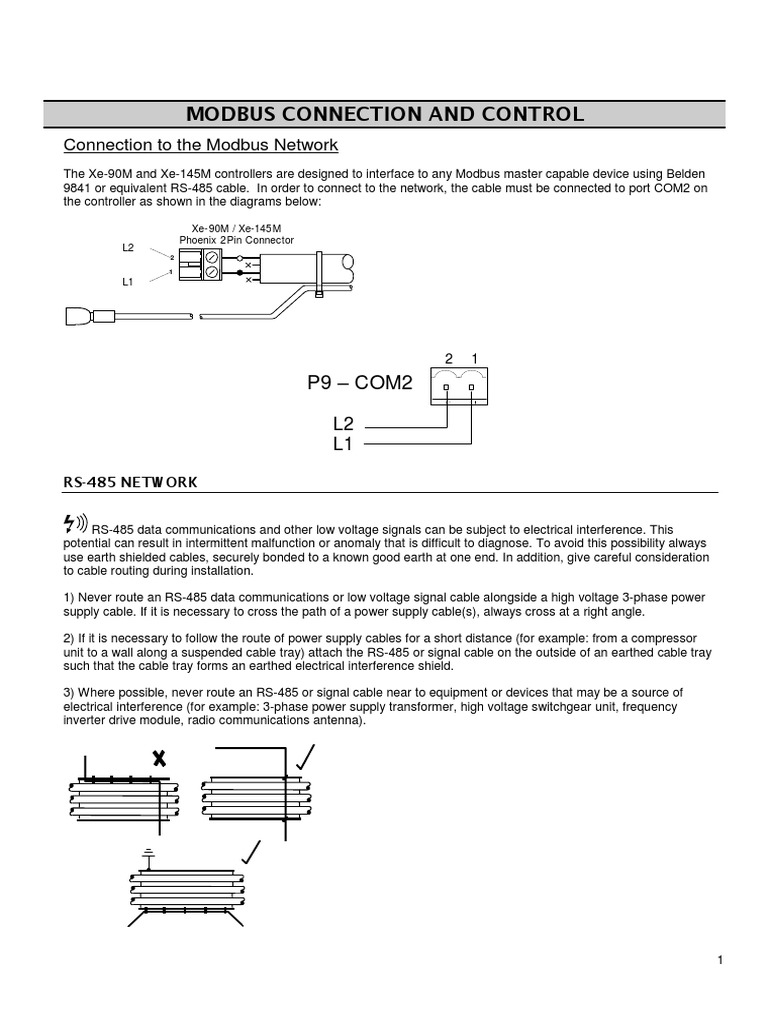 MODBUS CONNECTION AND CONTROL

Connection to the Modbus Network

The Xe-90M and Xe-145M controllers are designed to interface to any Modbus master capable device using Belden 9841 or equivalent RS-485 cable. In order to connect to the network, the cable must be connected to port COM2 on the controller as shown in the diagrams below:

Xe-90M / Xe-145M
Phoenix 2Pin Connector

L2
2
1
L1

2 1
P9 – COM2
L2
L1

RS-485 NETWORK

RS-485 data communications and other low voltage signals can be subject to electrical interference. This potential can result in intermittent malfunction or anomaly that is difficult to diagnose. To avoid this possibility always use earth shielded cables, securely bonded to a known good earth at one end. In addition, give careful consideration to cable routing during installation.

1) Never route an RS-485 data communications or low voltage signal cable alongside a high voltage 3-phase power supply cable. If it is necessary to cross the path of a power supply cable(s), always cross at a right angle.

2) If it is necessary to follow the route of power supply cables for a short distance (for example: from a compressor unit to a wall along a suspended cable tray) attach the RS-485 or signal cable on the outside of an earthed cable tray such that the cable tray forms an earthed electrical interference shield.

3) Where possible, never route an RS-485 or signal cable near to equipment or devices that may be a source of electrical interference (for example: 3-phase power supply transformer, high voltage switchgear unit, frequency inverter drive module, radio communications antenna).

1