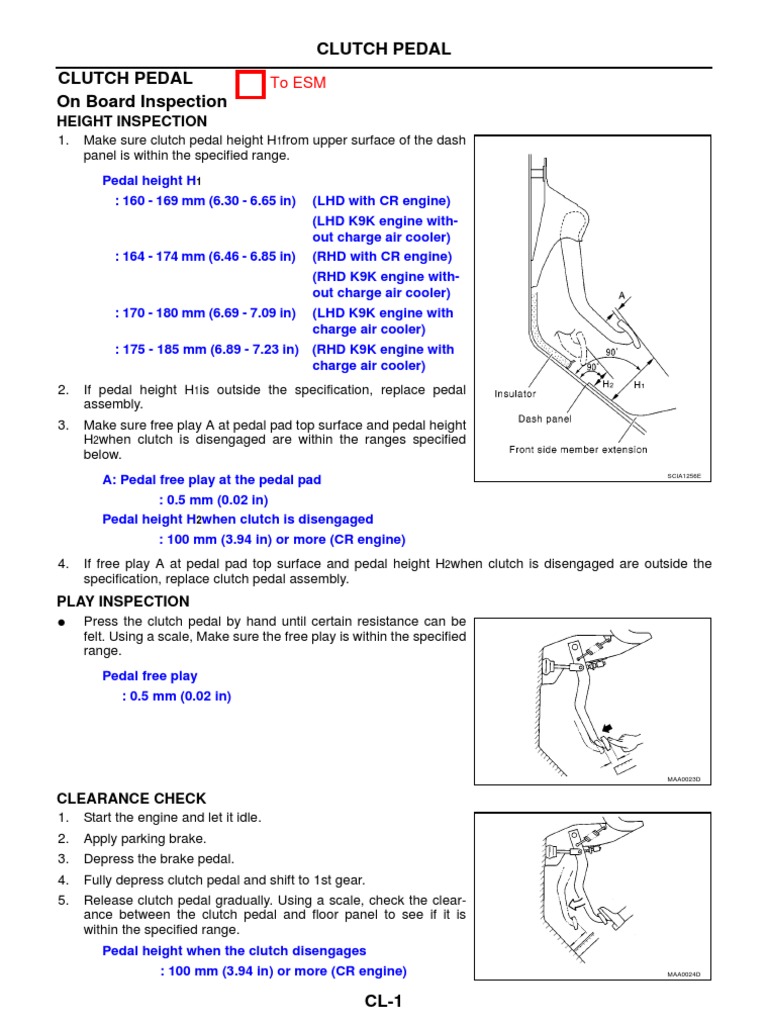 CLUTCH PEDAL

CLUTCH PEDAL

To ESM

On Board Inspection

HEIGHT INSPECTION

1. Make sure clutch pedal height H1from upper surface of the dash panel is within the specified range.

Pedal height H1

: 160 - 169 mm (6.30 - 6.65 in) (LHD with CR engine)
(LHD K9K engine without charge air cooler)

: 164 - 174 mm (6.46 - 6.85 in) (RHD with CR engine)
(RHD K9K engine without charge air cooler)

: 170 - 180 mm (6.69 - 7.09 in) (LHD K9K engine with charge air cooler)

: 175 - 185 mm (6.89 - 7.23 in) (RHD K9K engine with charge air cooler)

2. If pedal height H1is outside the specification, replace pedal assembly.

3. Make sure free play A at pedal pad top surface and pedal height H2when clutch is disengaged are within the ranges specified below.

A: Pedal free play at the pedal pad
: 0.5 mm (0.02 in)
Pedal height H2when clutch is disengaged
: 100 mm (3.94 in) or more (CR engine)

A
90°
90°
H2
H1
Insulator
Dash panel
Front side member extension
SCIA1256E

4. If free play A at pedal pad top surface and pedal height H2when clutch is disengaged are outside the specification, replace clutch pedal assembly.

PLAY INSPECTION

● Press the clutch pedal by hand until certain resistance can be felt. Using a scale, Make sure the free play is within the specified range.

Pedal free play
: 0.5 mm (0.02 in)

MAA0023D

CLEARANCE CHECK

1. Start the engine and let it idle.
2. Apply parking brake.
3. Depress the brake pedal.
4. Fully depress clutch pedal and shift to 1st gear.
5. Release clutch pedal gradually. Using a scale, check the clearance between the clutch pedal and floor panel to see if it is within the specified range.

Pedal height when the clutch disengages
: 100 mm (3.94 in) or more (CR engine)

MAA0024D

CL-1