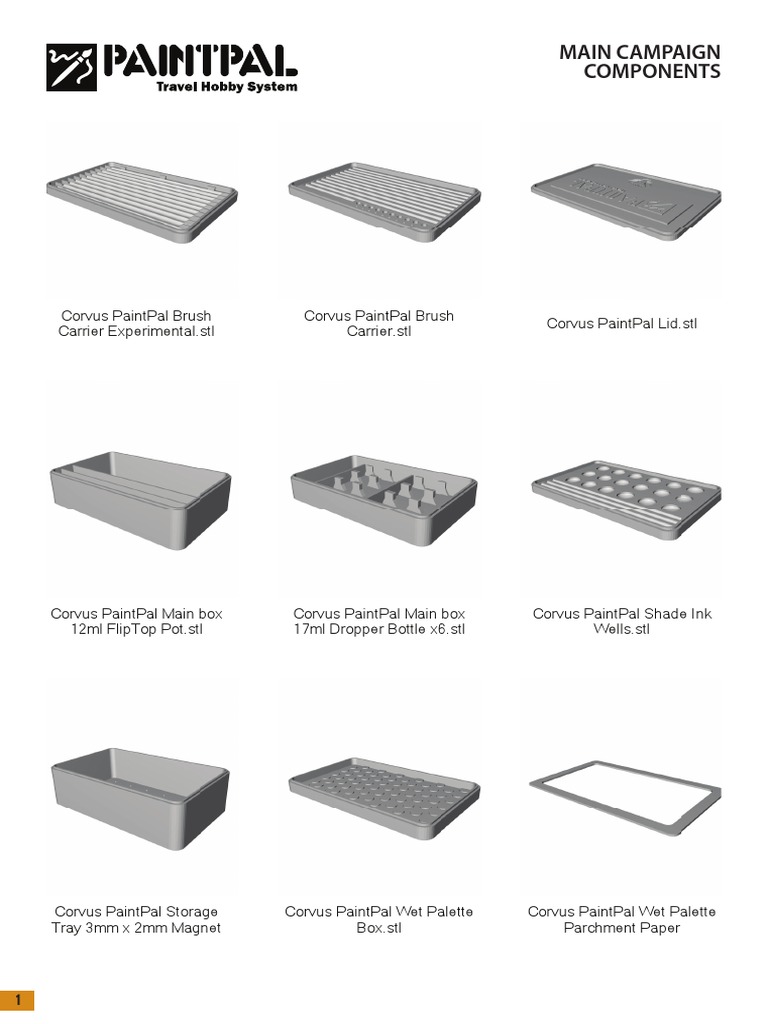 PAINTPAL
Travel Hobby System

MAIN CAMPAIGN COMPONENTS

Corvus PaintPal Brush Carrier Experimental.stl

Corvus PaintPal Brush Carrier.stl

Corvus PaintPal Lid.stl

Corvus PaintPal Main box 12ml FlipTop Pot.stl

Corvus PaintPal Main box 17ml Dropper Bottle x6.stl

Corvus PaintPal Shade Ink Wells.stl

Corvus PaintPal Storage Tray 3mm x 2mm Magnet

Corvus PaintPal Wet Palette Box.stl

Corvus PaintPal Wet Palette Parchment Paper

1