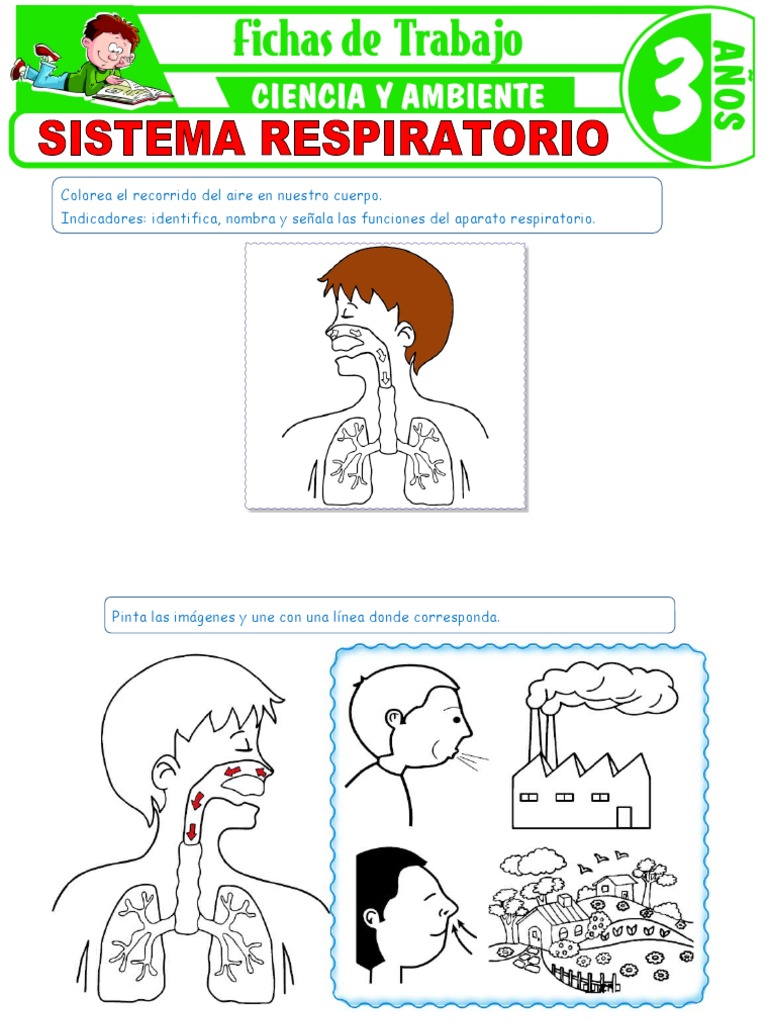 Fichas de Trabajo
CIENCIA Y AMBIENTE
3 AÑOS
SISTEMA RESPIRATORIO

Colorea el recorrido del aire en nuestro cuerpo.
Indicadores: identifica, nombra y señala las funciones del aparato respiratorio.

Pinta las imágenes y une con una línea donde corresponda.